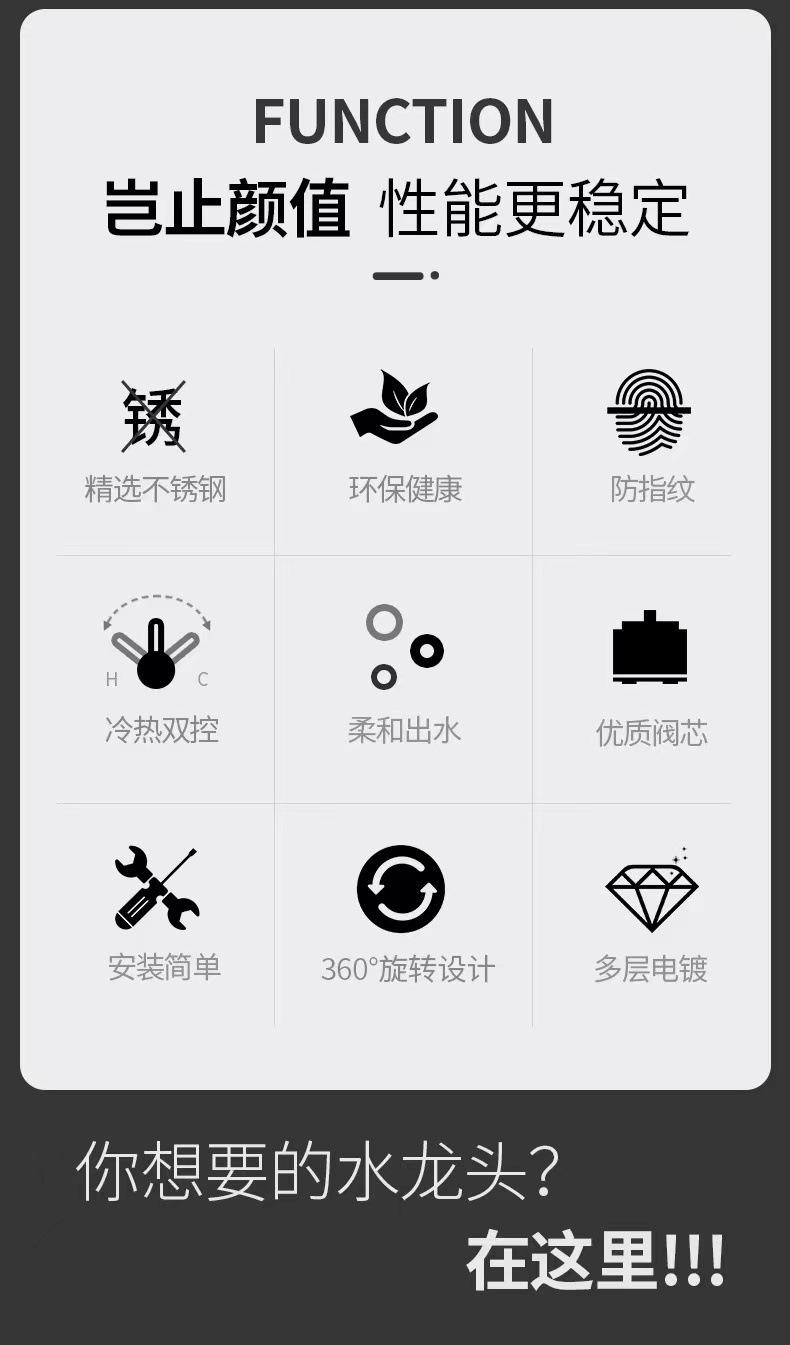 FUNCTION

岂止颜值 性能更稳定

锈
精选不锈钢

环保健康

防指纹

H C
冷热双控

柔和出水

优质阀芯

安装简单

360°旋转设计

多层电镀

你想要的水龙头?

在这里!!!