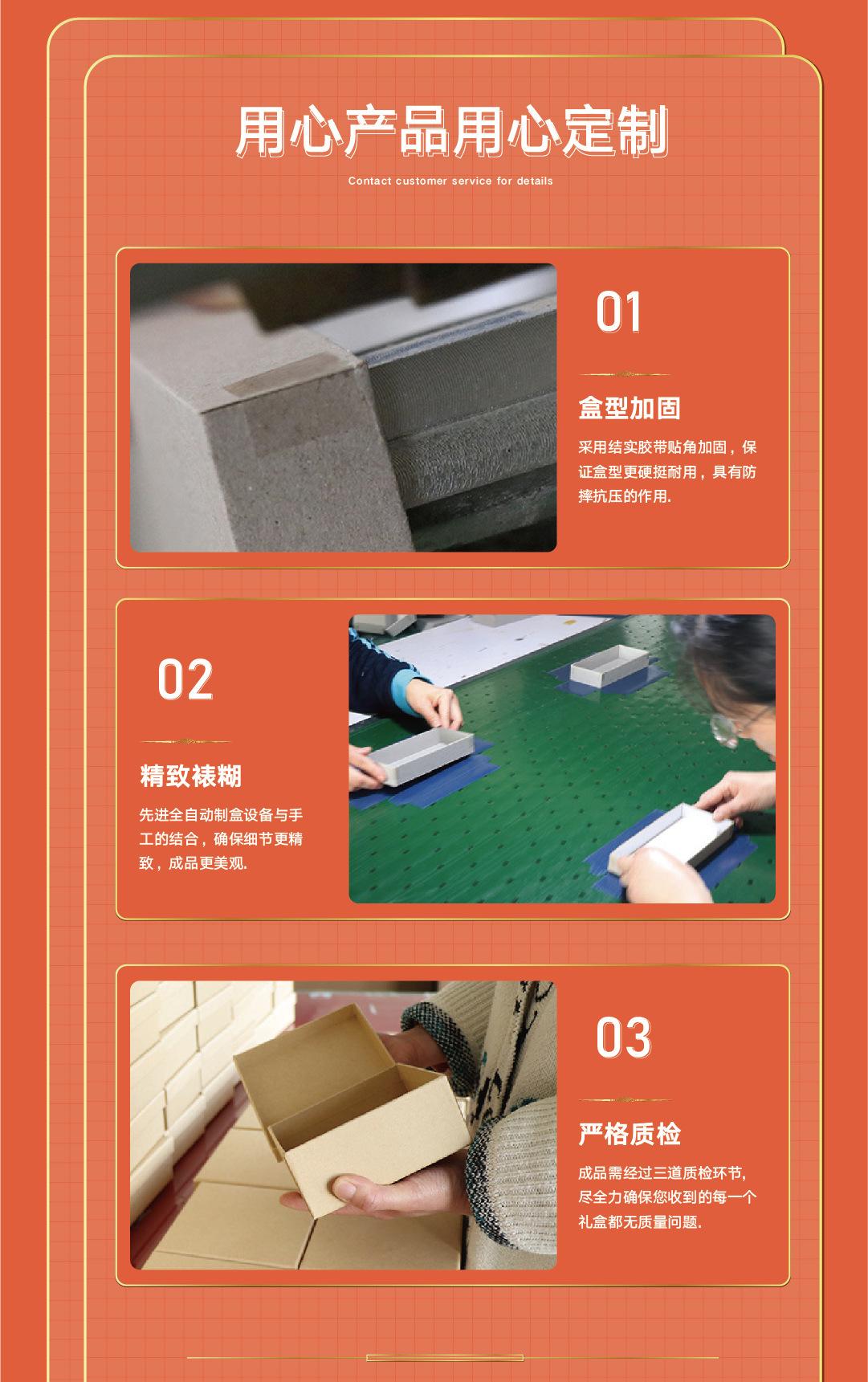 用心产品用心定制

Contact customer service for details

01

盒型加固

采用结实胶带贴角加固，保证盒型更硬挺耐用，具有防摔抗压的作用.

02

精致裱糊

先进全自动制盒设备与手工的结合，确保细节更精致，成品更美观.

03

严格质检

成品需经过三道质检环节,尽全力确保您收到的每一个礼盒都无质量问题.