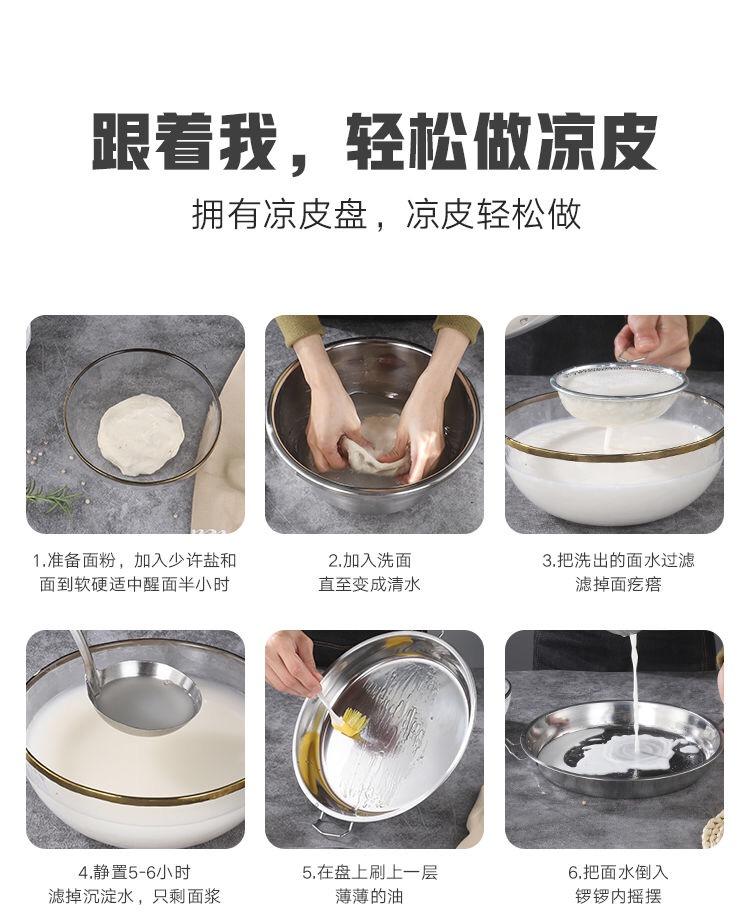 跟着我，轻松做凉皮

拥有凉皮盘，凉皮轻松做

1.准备面粉，加入少许盐和面到软硬适中醒面半小时

2.加入洗面直至变成清水

3.把洗出的面水过滤滤掉面疙瘩

4.静置5-6小时滤掉沉淀水，只剩面浆

5.在盘上刷上一层薄薄的油

6.把面水倒入锣锣内摇摆