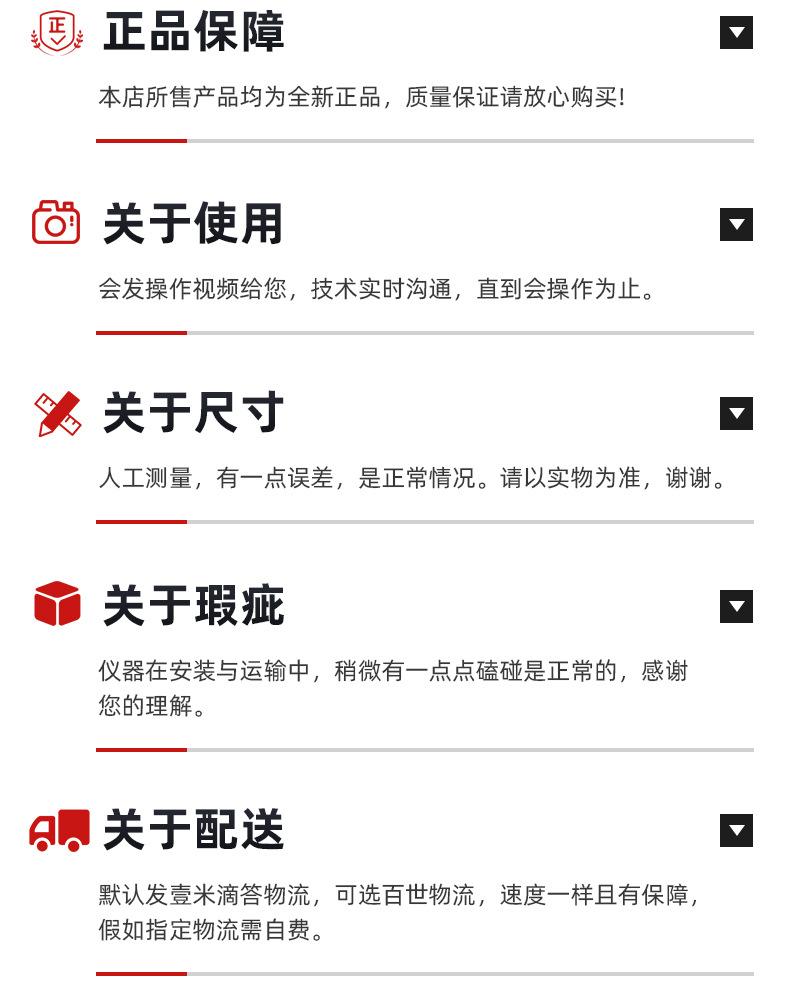 正品保障

本店所售产品均为全新正品，质量保证请放心购买!

关于使用

会发操作视频给您，技术实时沟通，直到会操作为止。

关于尺寸

人工测量，有一点误差，是正常情况。请以实物为准，谢谢。

关于瑕疵

仪器在安装与运输中，稍微有一点点磕碰是正常的，感谢您的理解。

关于配送

默认发壹米滴答物流，可选百世物流，速度一样且有保障，假如指定物流需自费。