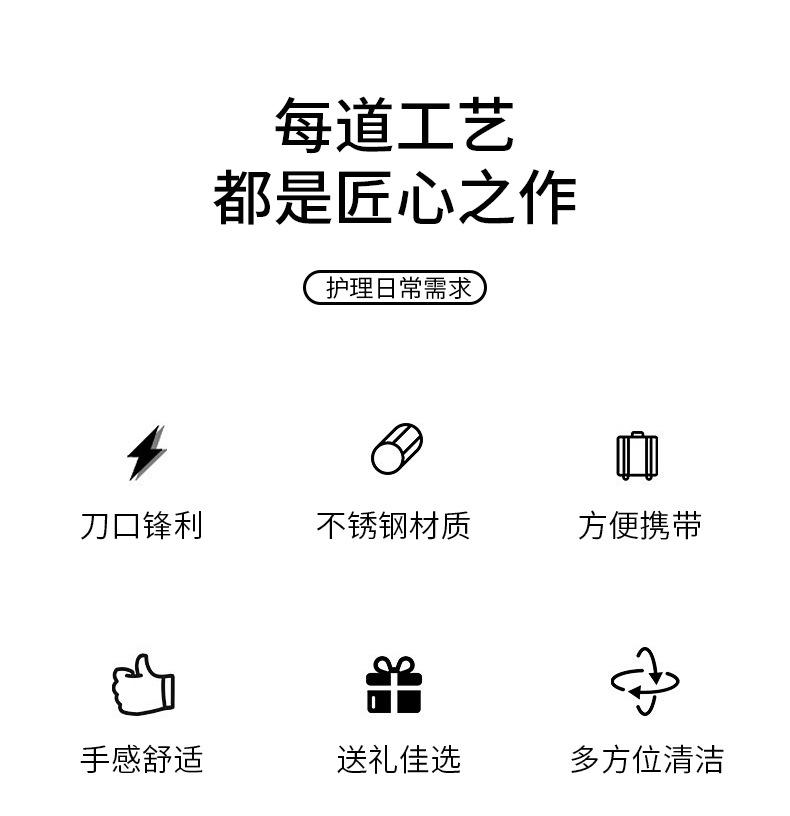 每道工艺
都是匠心之作

护理日常需求

刀口锋利

不锈钢材质

方便携带

手感舒适

送礼佳选

多方位清洁