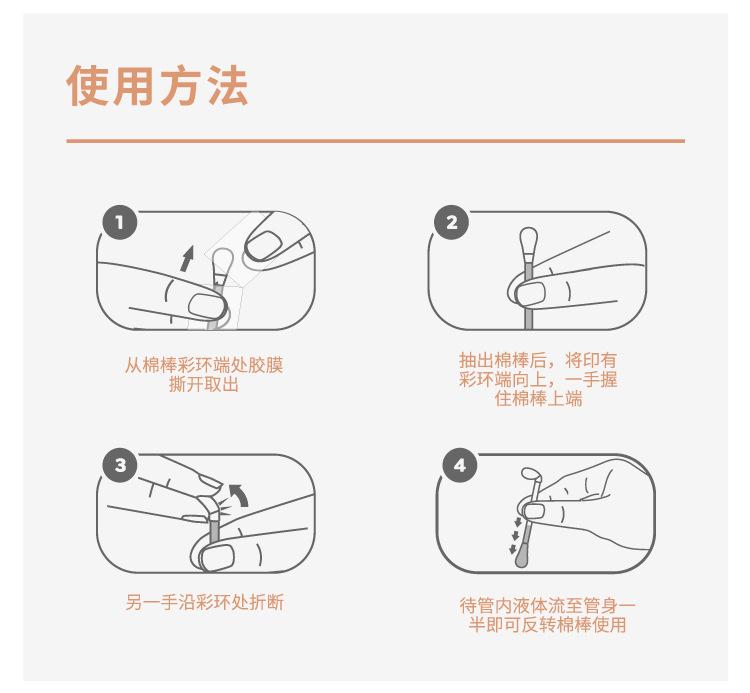 使用方法

1

从棉棒彩环端处胶膜撕开取出

2

抽出棉棒后，将印有彩环端向上，一手握住棉棒上端

3

另一手沿彩环处折断

4

待管内液体流至管身一半即可反转棉棒使用