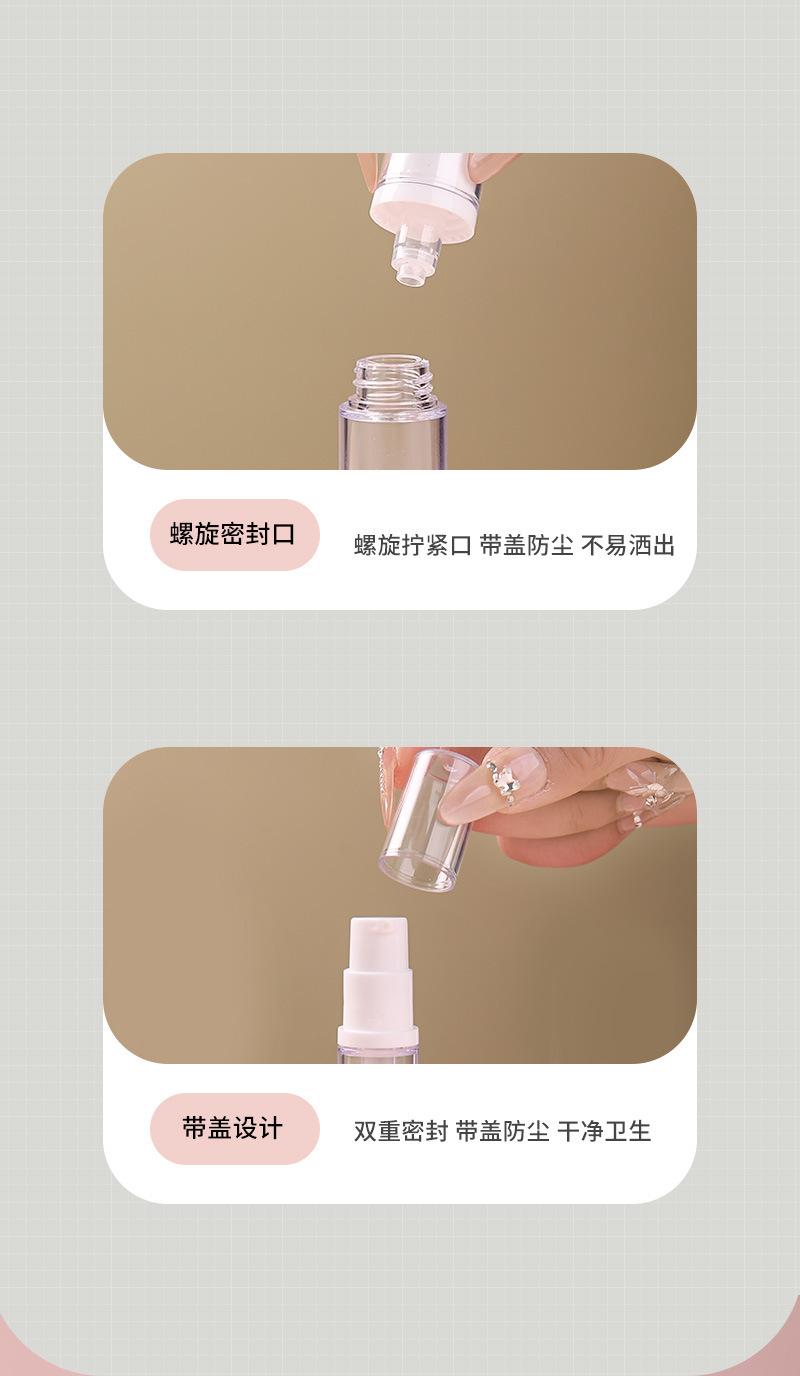 螺旋密封口

螺旋拧紧口 带盖防尘 不易洒出

带盖设计

双重密封 带盖防尘 干净卫生