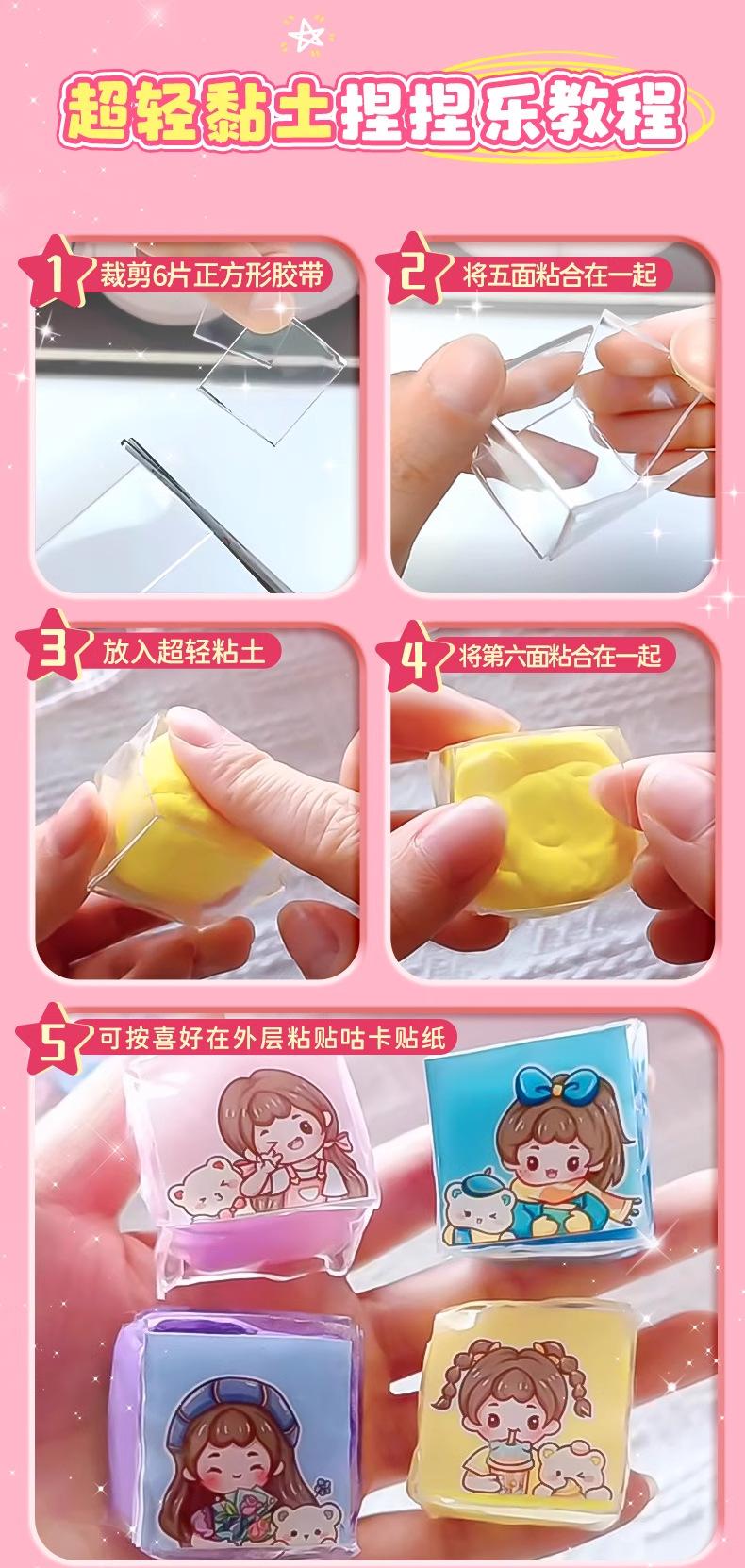 超轻黏土捏捏乐教程

1 裁剪6片正方形胶带

2 将五面粘合在一起

3 放入超轻粘土

4 将第六面粘合在一起

5 可按喜好在外层粘贴咕卡贴纸