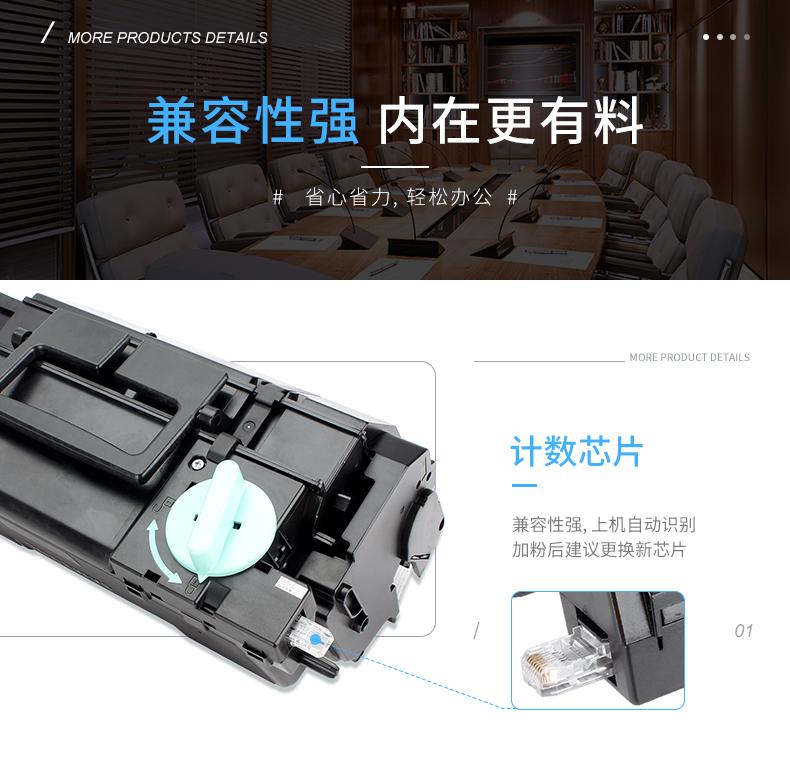 / MORE PRODUCTS DETAILS

兼容性强 内在更有料

# 省心省力, 轻松办公 #

MORE PRODUCT DETAILS

计数芯片

兼容性强, 上机自动识别
加粉后建议更换新芯片

/

01