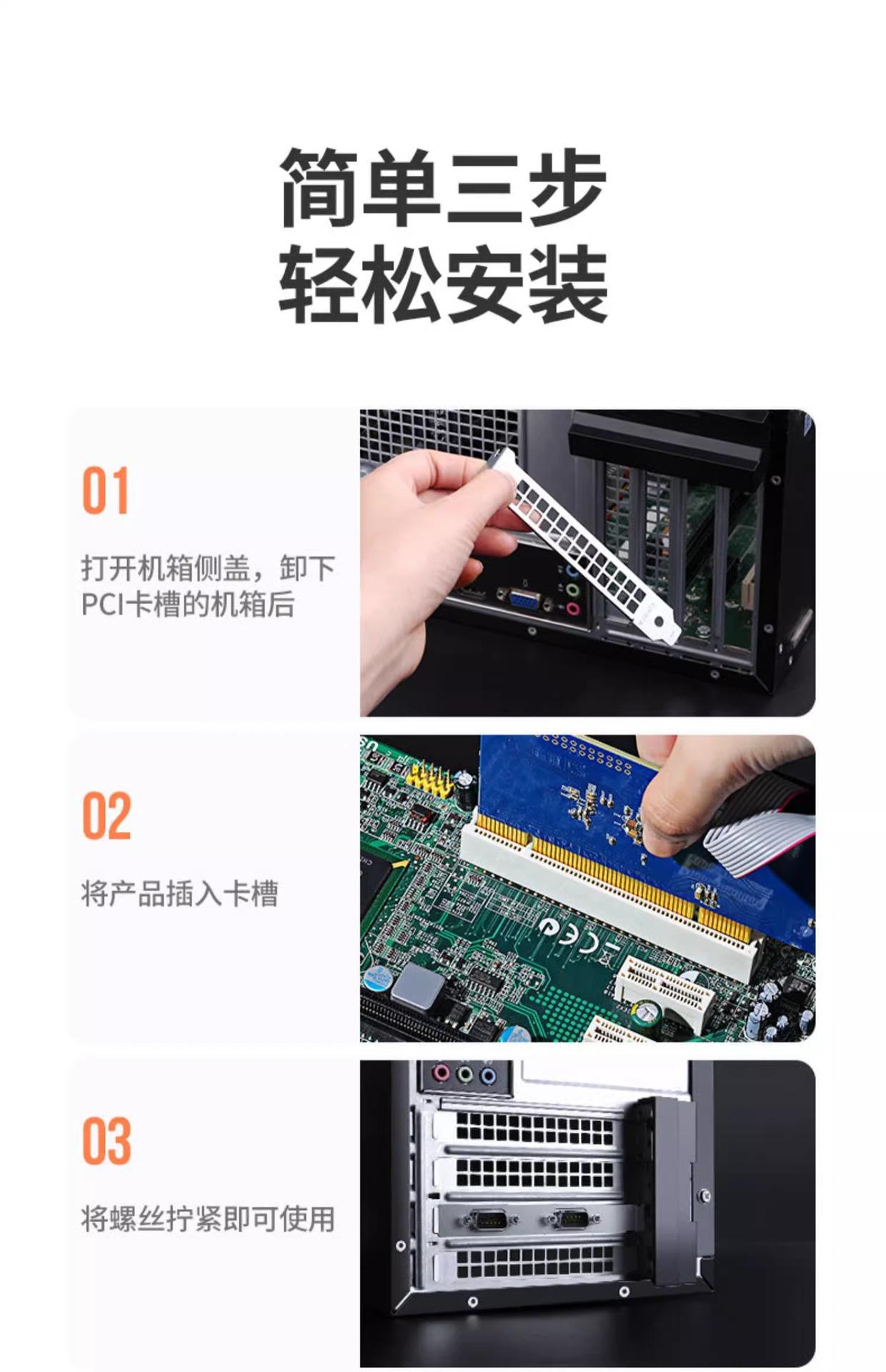 简单三步
轻松安装

01

打开机箱侧盖，卸下PCI卡槽的机箱后

02

将产品插入卡槽

03

将螺丝拧紧即可使用