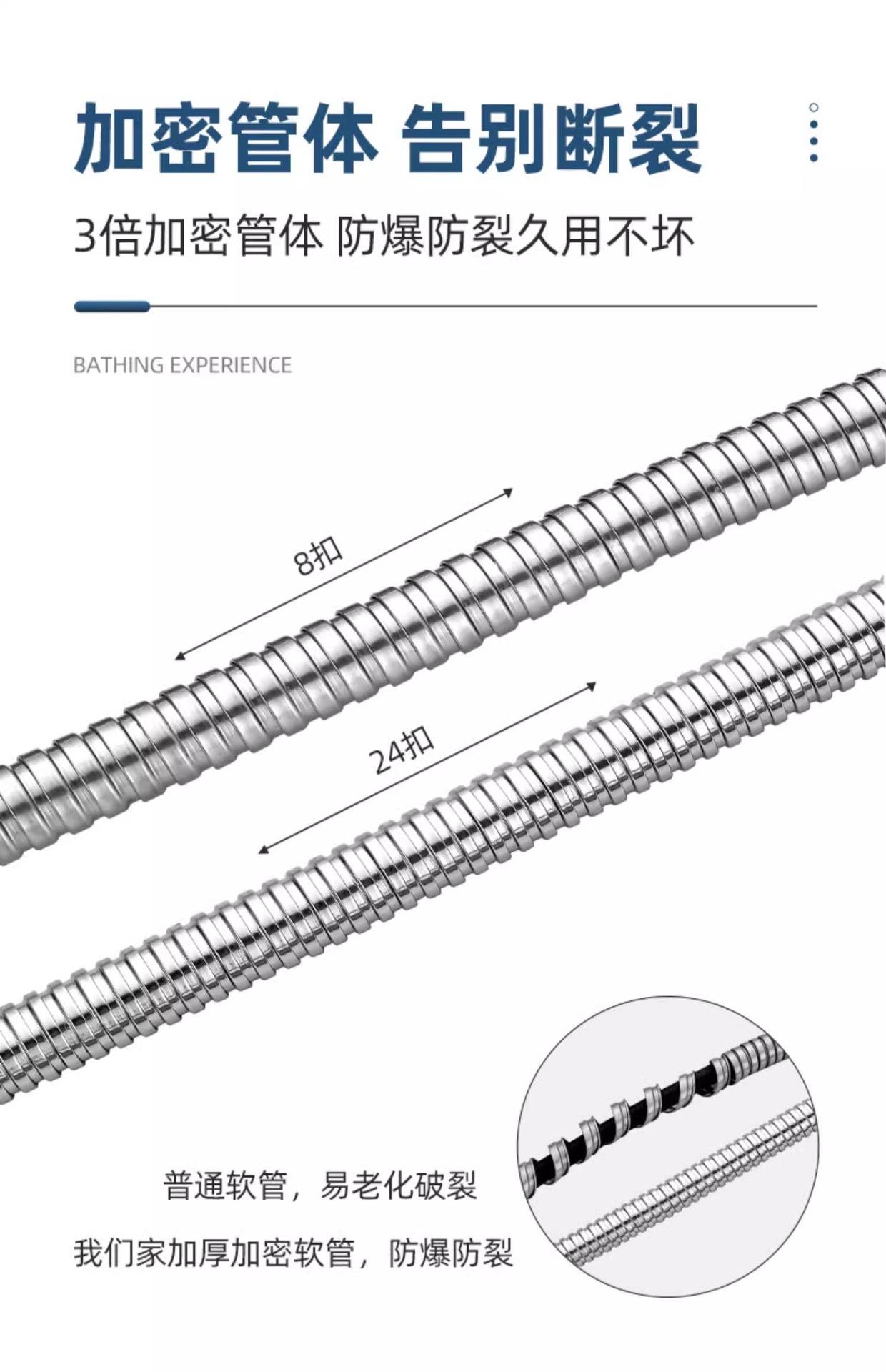 加密管体 告别断裂

3倍加密管体 防爆防裂久用不坏

BATHING EXPERIENCE

8扣

24扣

普通软管，易老化破裂

我们家加厚加密软管，防爆防裂