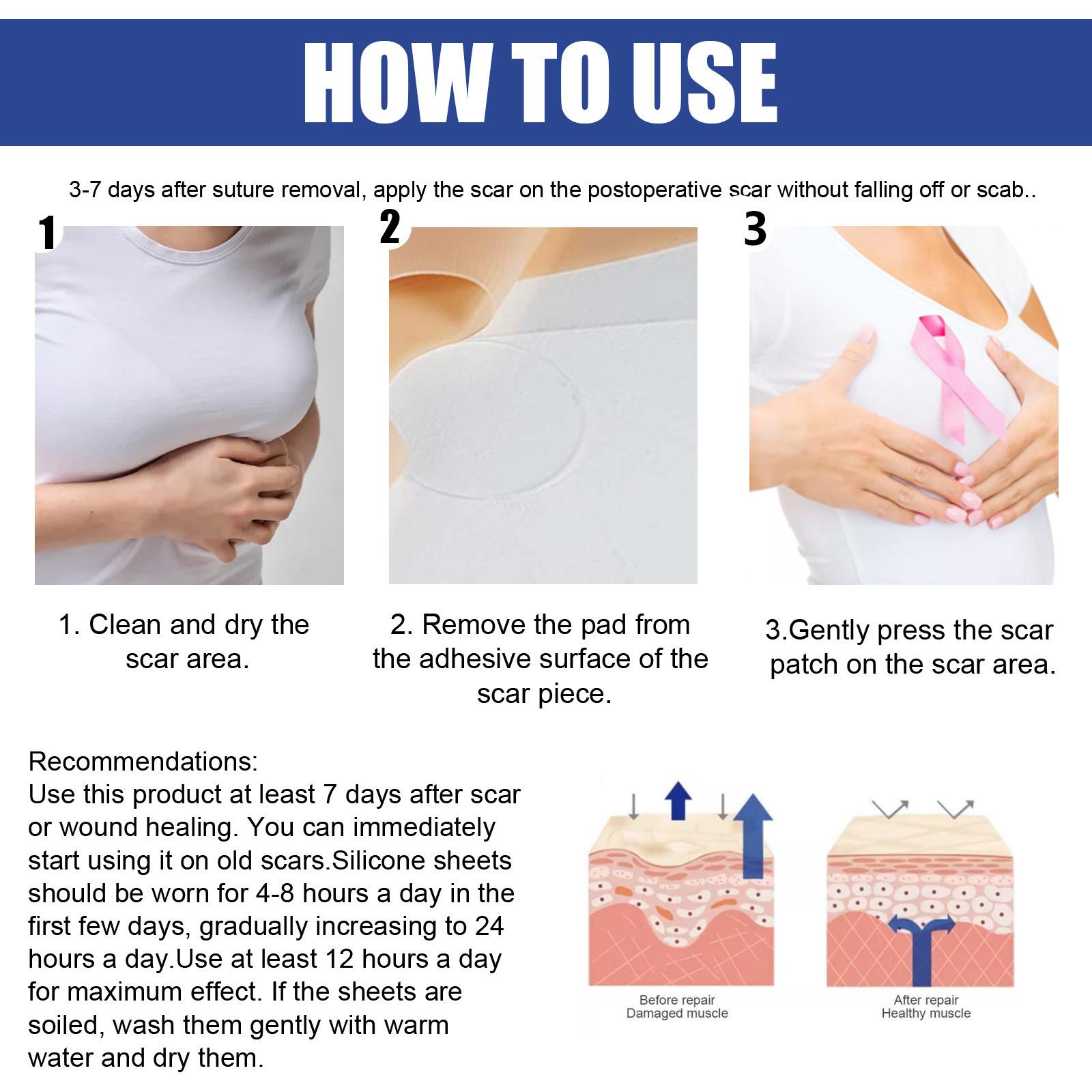 HOW TO USE

3-7 days after suture removal, apply the scar on the postoperative scar without falling off or scab..

1

2

3

1. Clean and dry the scar area.

2. Remove the pad from the adhesive surface of the scar piece.

3.Gently press the scar patch on the scar area.

Recommendations:
Use this product at least 7 days after scar or wound healing. You can immediately start using it on old scars.Silicone sheets should be worn for 4-8 hours a day in the first few days, gradually increasing to 24 hours a day.Use at least 12 hours a day for maximum effect. If the sheets are soiled, wash them gently with warm water and dry them.

Before repair
Damaged muscle

After repair
Healthy muscle