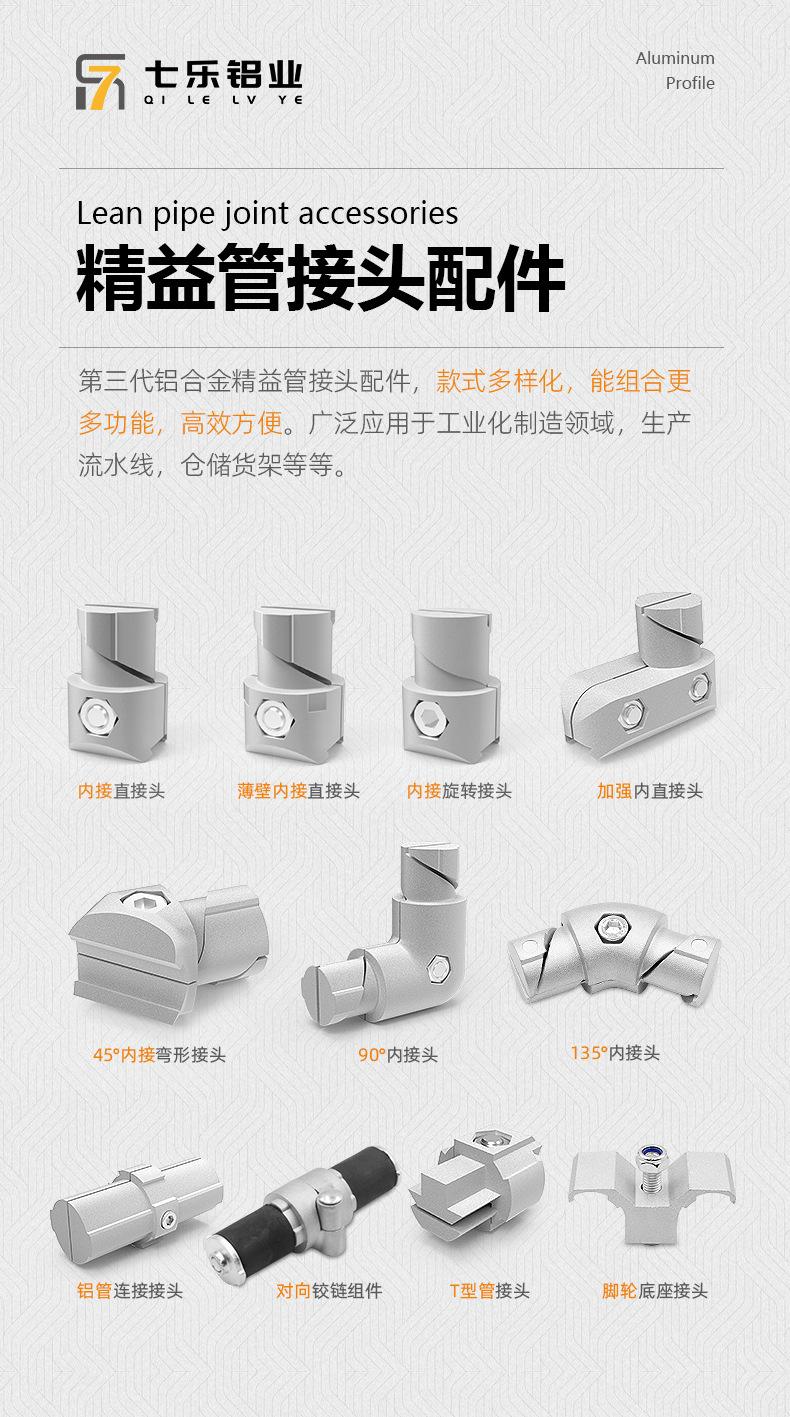 七乐铝业
QI LE LV YE

Aluminum
Profile

Lean pipe joint accessories
精益管接头配件

第三代铝合金精益管接头配件，款式多样化，能组合更多功能，高效方便。广泛应用于工业化制造领域，生产流水线，仓储货架等等。

内接直接头
薄壁内接直接头
内接旋转接头
加强内直接头

45°内接弯形接头
90°内接头
135°内接头

铝管连接接头
对向铰链组件
T型管接头
脚轮底座接头