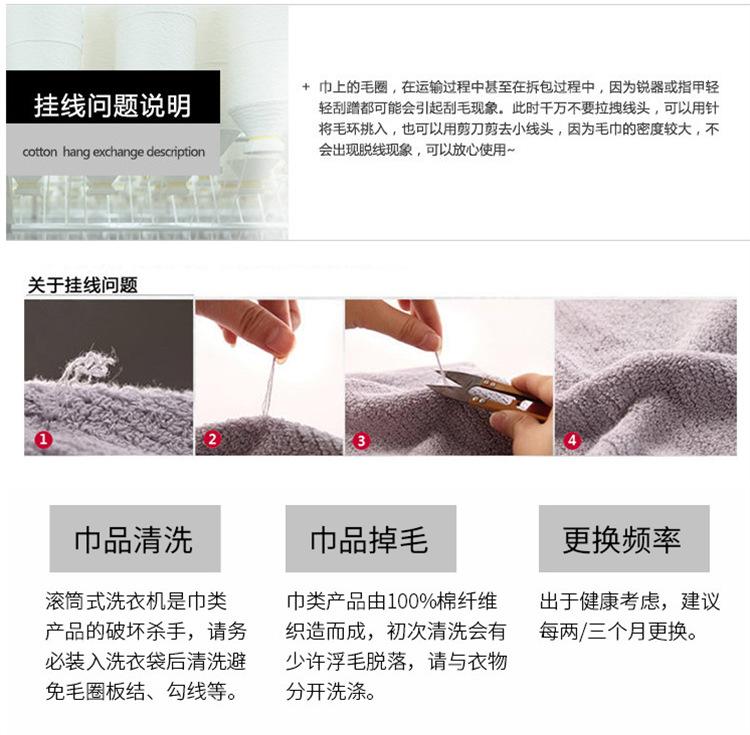 挂线问题说明

cotton hang exchange description

+ 巾上的毛圈，在运输过程中甚至在拆包过程中，因为锐器或指甲轻轻刮蹭都可能会引起刮毛现象。此时千万不要拉拽线头，可以用针将毛环挑入，也可以用剪刀剪去小线头，因为毛巾的密度较大，不会出现脱线现象，可以放心使用~

关于挂线问题

1

2

3

4

巾品清洗

滚筒式洗衣机是巾类产品的破坏杀手，请务必装入洗衣袋后清洗避免毛圈板结、勾线等。

巾品掉毛

巾类产品由100%棉纤维织造而成，初次清洗会有少许浮毛脱落，请与衣物分开洗涤。

更换频率

出于健康考虑，建议每两/三个月更换。