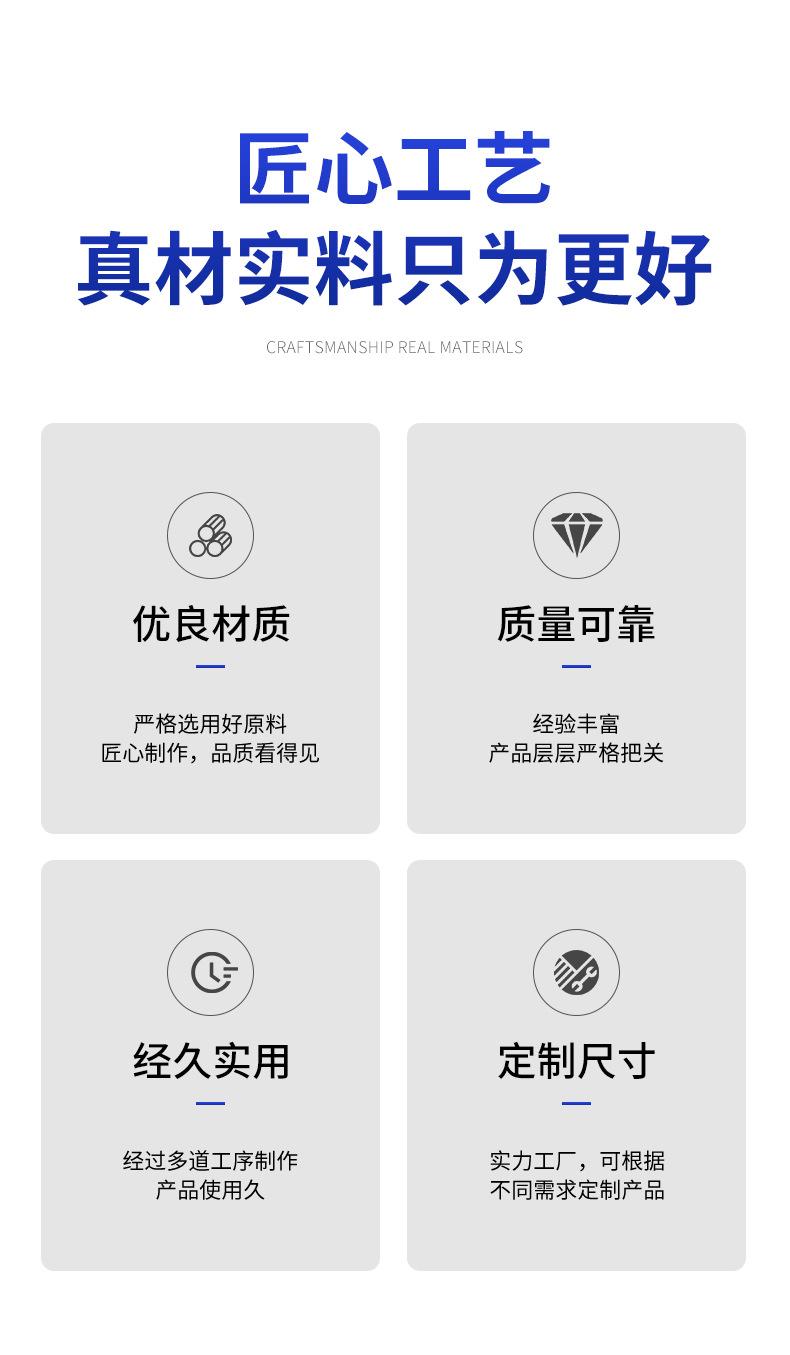 匠心工艺
真材实料只为更好

CRAFTSMANSHIP REAL MATERIALS

优良材质

严格选用好原料
匠心制作，品质看得见

质量可靠

经验丰富
产品层层严格把关

经久实用

经过多道工序制作
产品使用久

定制尺寸

实力工厂，可根据
不同需求定制产品