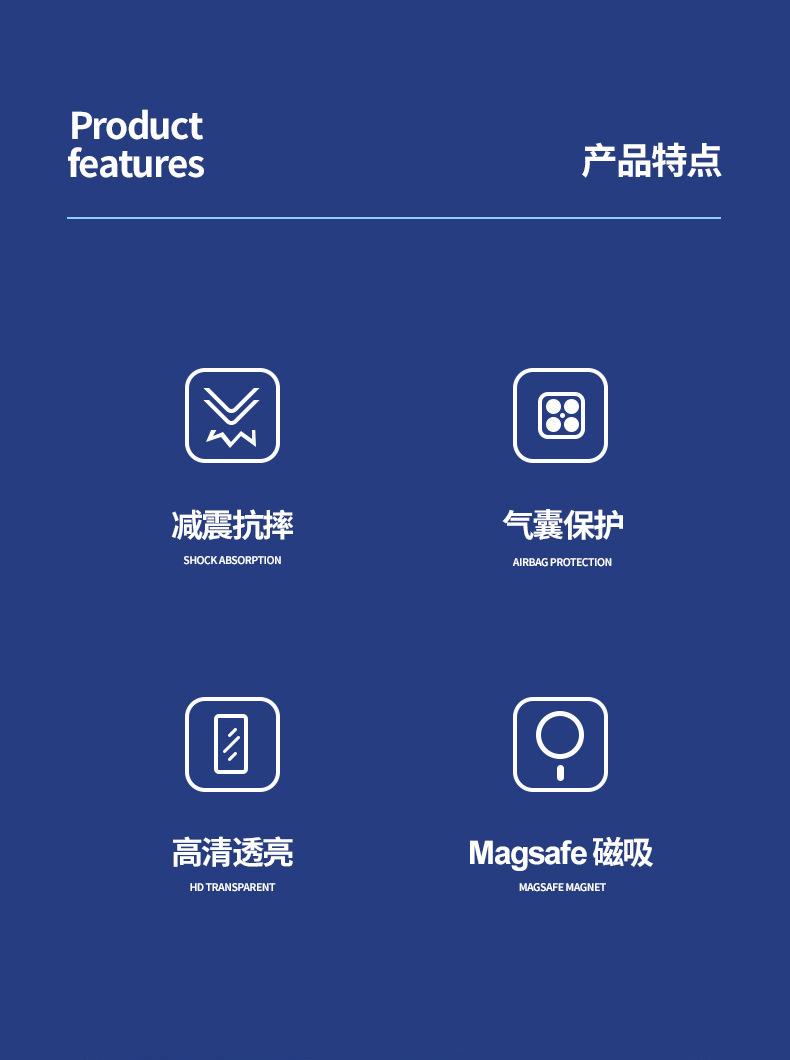 Product features

产品特点

减震抗摔
SHOCK ABSORPTION

气囊保护
AIRBAG PROTECTION

高清透亮
HD TRANSPARENT

Magsafe 磁吸
MAGSAFE MAGNET