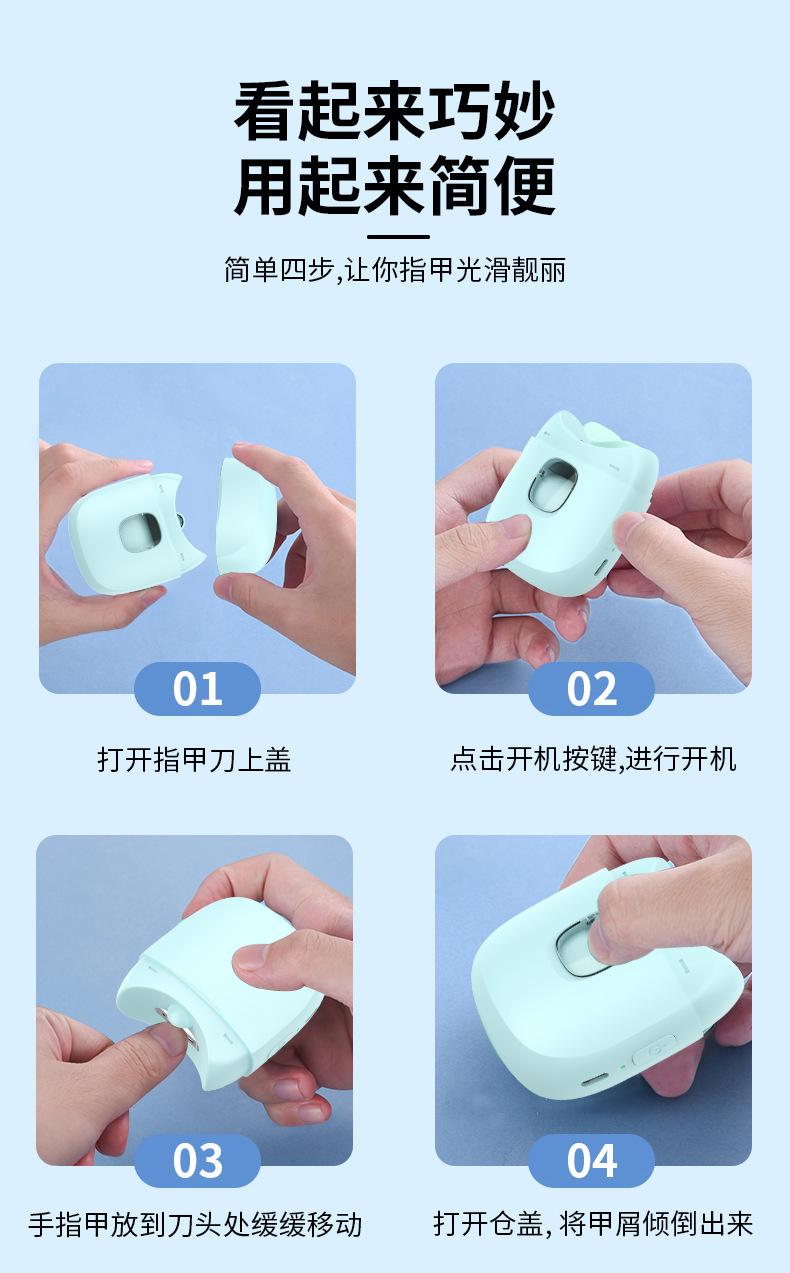 看起来巧妙
用起来简便

简单四步,让你指甲光滑靓丽

01

打开指甲刀上盖

02

点击开机按键,进行开机

03

手指甲放到刀头处缓缓移动

04

打开仓盖, 将甲屑倾倒出来