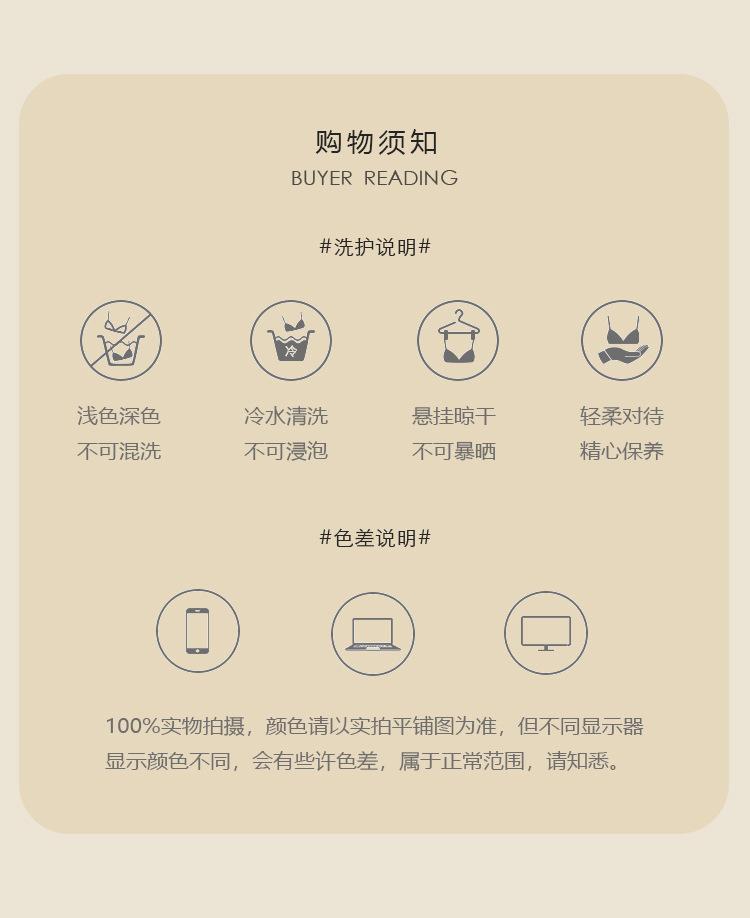 购物须知
BUYER READING

#洗护说明#

冷

浅色深色
不可混洗

冷水清洗
不可浸泡

悬挂晾干
不可暴晒

轻柔对待
精心保养

#色差说明#

100%实物拍摄，颜色请以实拍平铺图为准，但不同显示器显示颜色不同，会有些许色差，属于正常范围，请知悉。