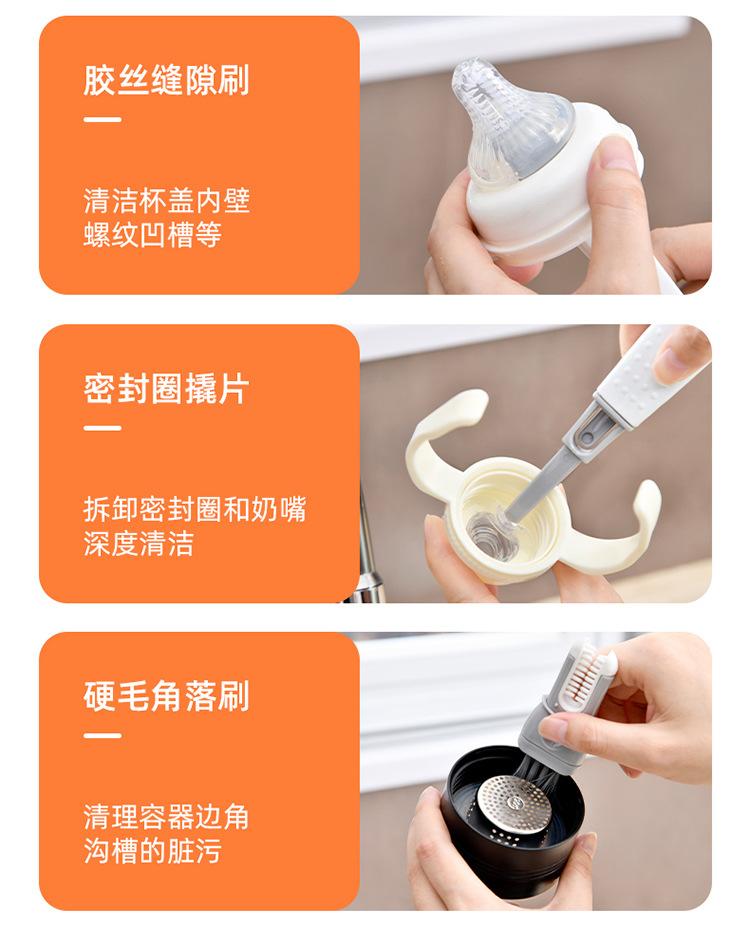 胶丝缝隙刷

清洁杯盖内壁
螺纹凹槽等

密封圈撬片

拆卸密封圈和奶嘴
深度清洁

硬毛角落刷

清理容器边角
沟槽的脏污