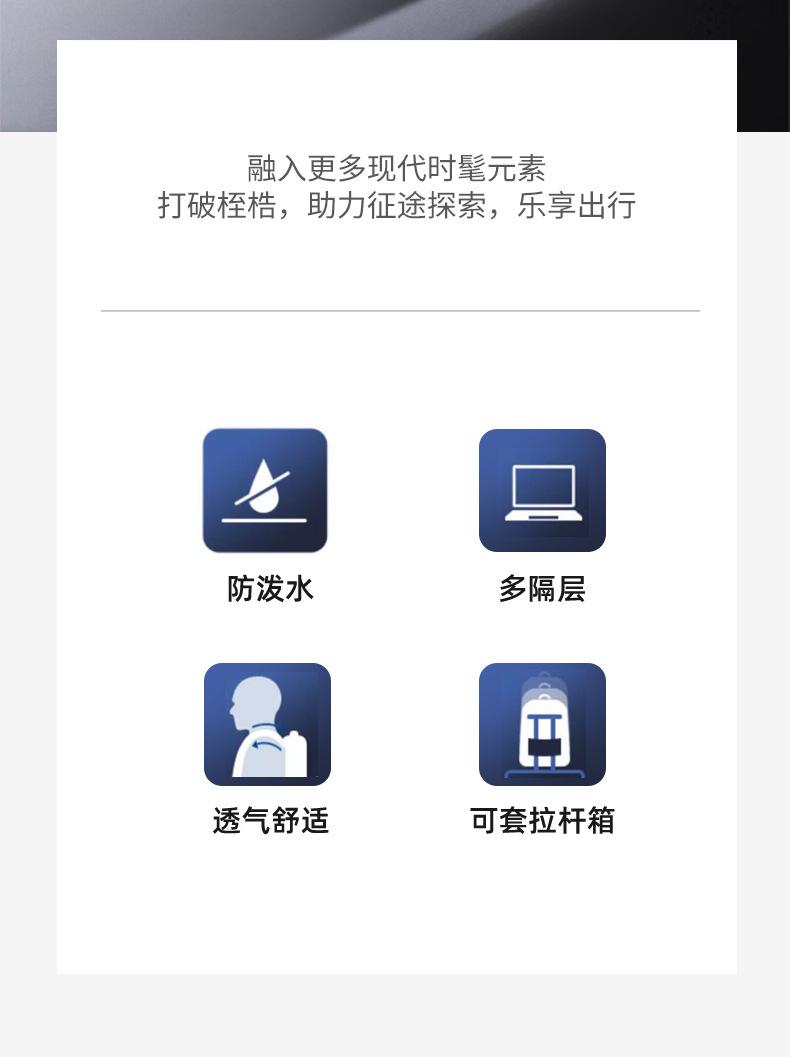 融入更多现代时髦元素
打破桎梏，助力征途探索，乐享出行

防泼水

多隔层

透气舒适

可套拉杆箱