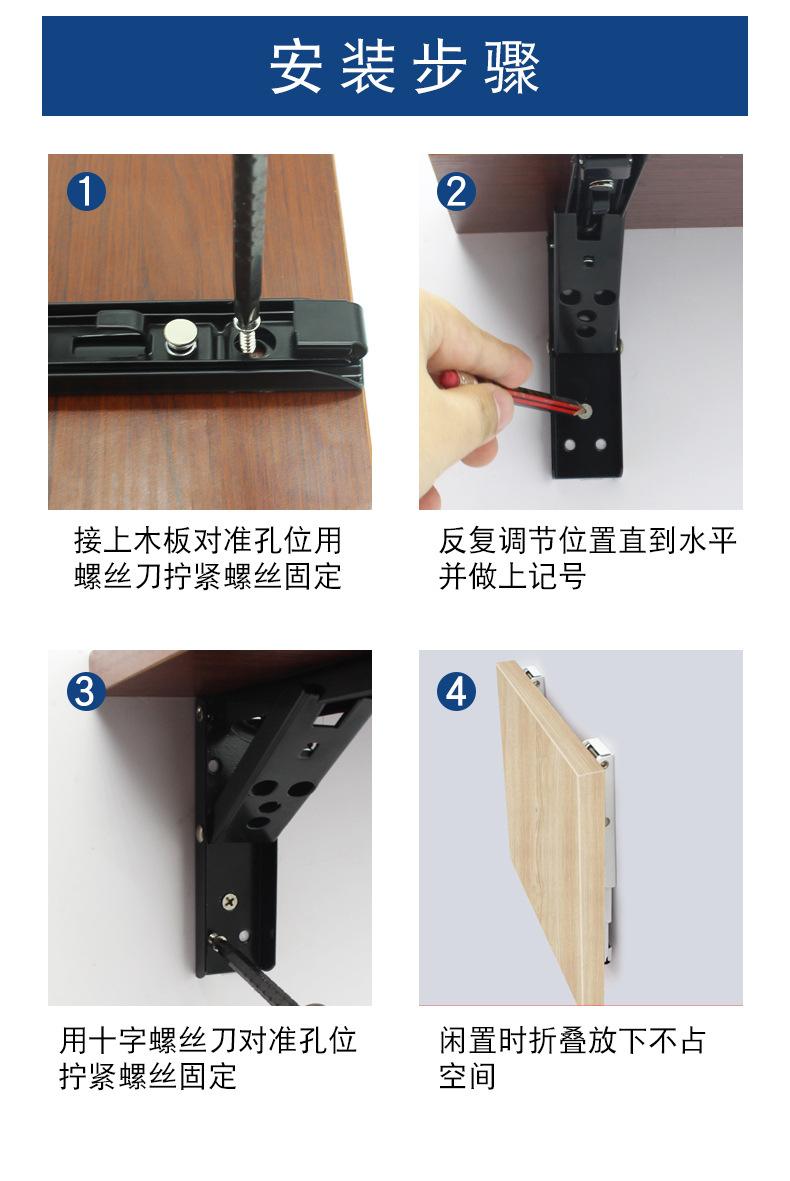 安装步骤

1

接上木板对准孔位用螺丝刀拧紧螺丝固定

2

反复调节位置直到水平并做上记号

3

用十字螺丝刀对准孔位拧紧螺丝固定

4

闲置时折叠放下不占空间