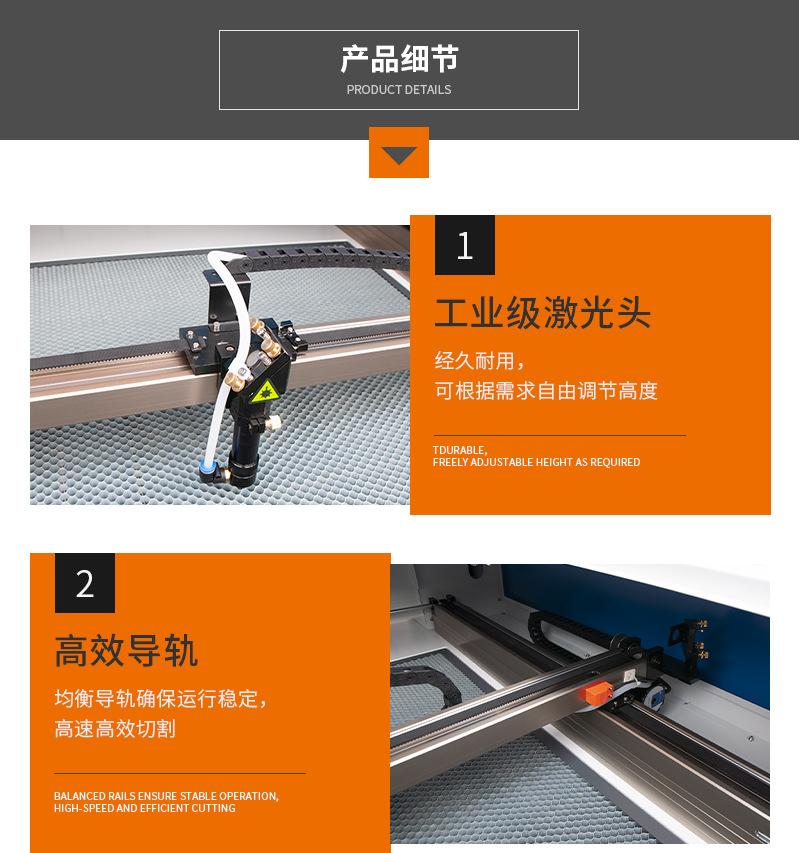 产品细节
PRODUCT DETAILS

1

工业级激光头

经久耐用，
可根据需求自由调节高度

TDURABLE,
FREELY ADJUSTABLE HEIGHT AS REQUIRED

2

高效导轨

均衡导轨确保运行稳定，
高速高效切割

BALANCED RAILS ENSURE STABLE OPERATION,
HIGH-SPEED AND EFFICIENT CUTTING