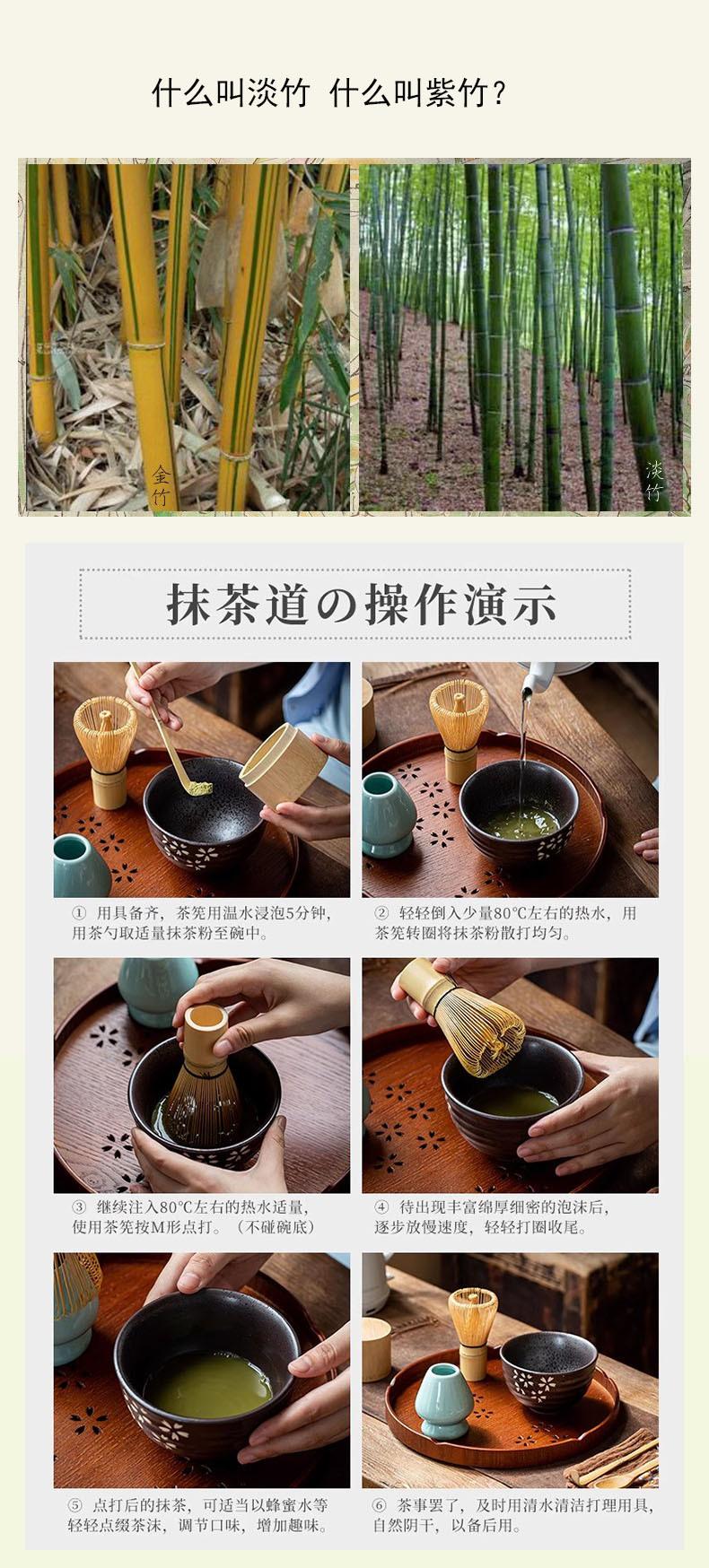 什么叫淡竹 什么叫紫竹？

金竹

淡竹

抹茶道の操作演示

① 用具备齐，茶筅用温水浸泡5分钟，用茶勺取适量抹茶粉至碗中。

② 轻轻倒入少量80℃左右的热水，用茶筅转圈将抹茶粉散打均匀。

③ 继续注入80℃左右的热水适量，使用茶筅按M形点打。（不碰碗底）

④ 待出现丰富绵厚细密的泡沫后，逐步放慢速度，轻轻打圈收尾。

⑤ 点打后的抹茶，可适当以蜂蜜水等轻轻点缀茶沫，调节口味，增加趣味。

⑥ 茶事罢了，及时用清水清洁打理用具，自然阴干，以备后用。