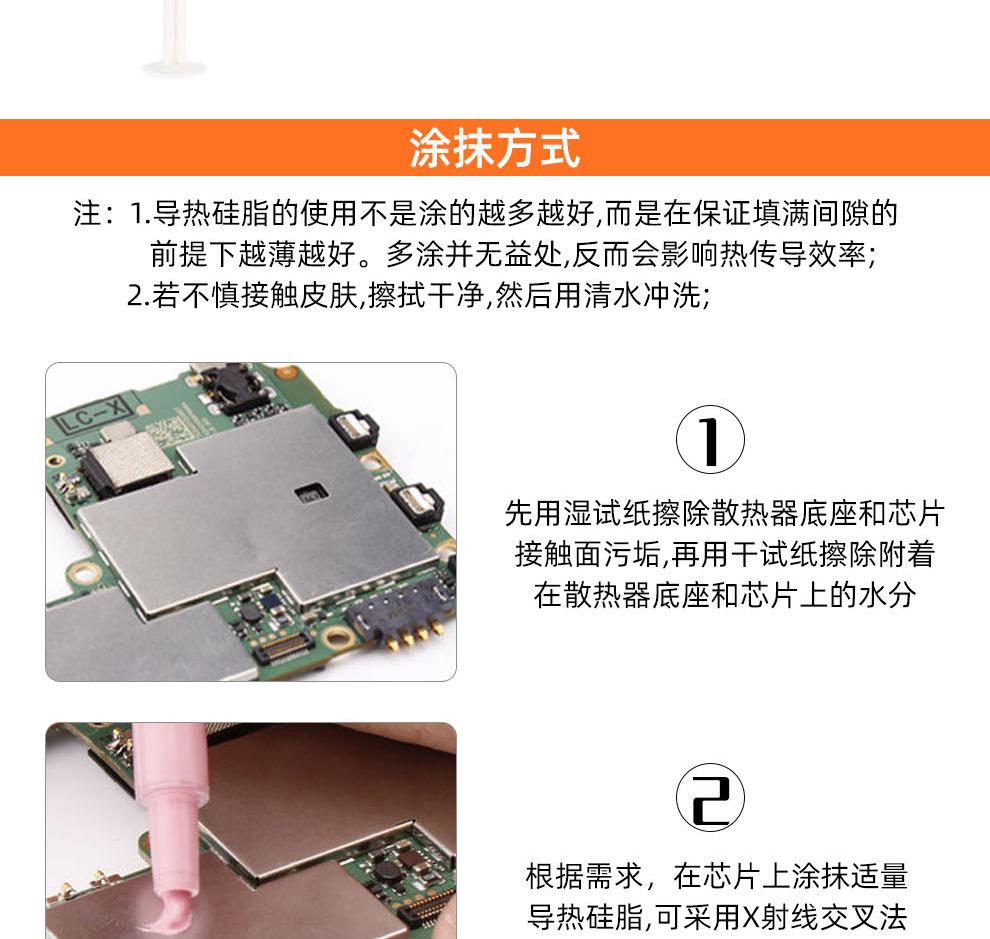 涂抹方式

注：1.导热硅脂的使用不是涂的越多越好,而是在保证填满间隙的前提下越薄越好。多涂并无益处,反而会影响热传导效率;
2.若不慎接触皮肤,擦拭干净,然后用清水冲洗;

LC-X

①

先用湿试纸擦除散热器底座和芯片接触面污垢,再用干试纸擦除附着在散热器底座和芯片上的水分

②

根据需求，在芯片上涂抹适量导热硅脂,可采用X射线交叉法