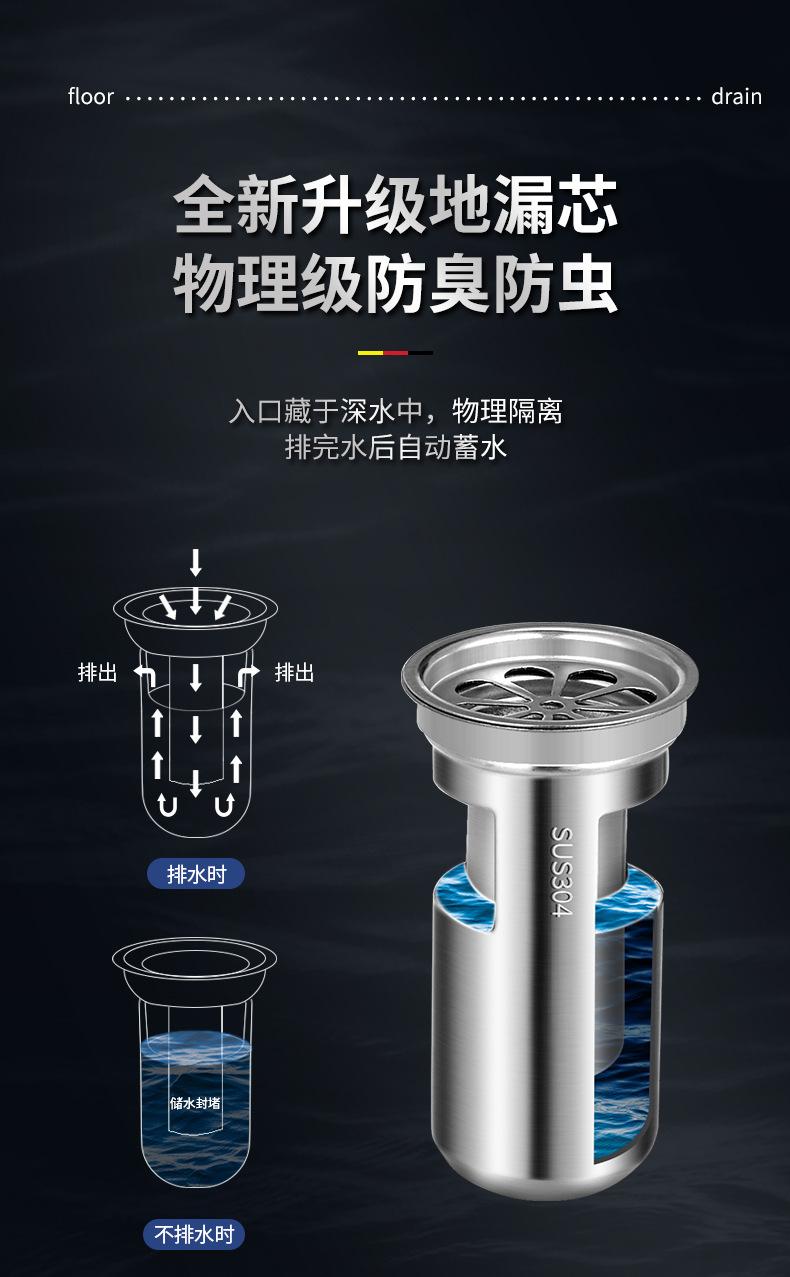 floor drain

全新升级地漏芯
物理级防臭防虫

入口藏于深水中，物理隔离
排完水后自动蓄水

排出 排出

排水时

储水封堵

不排水时

SUS304