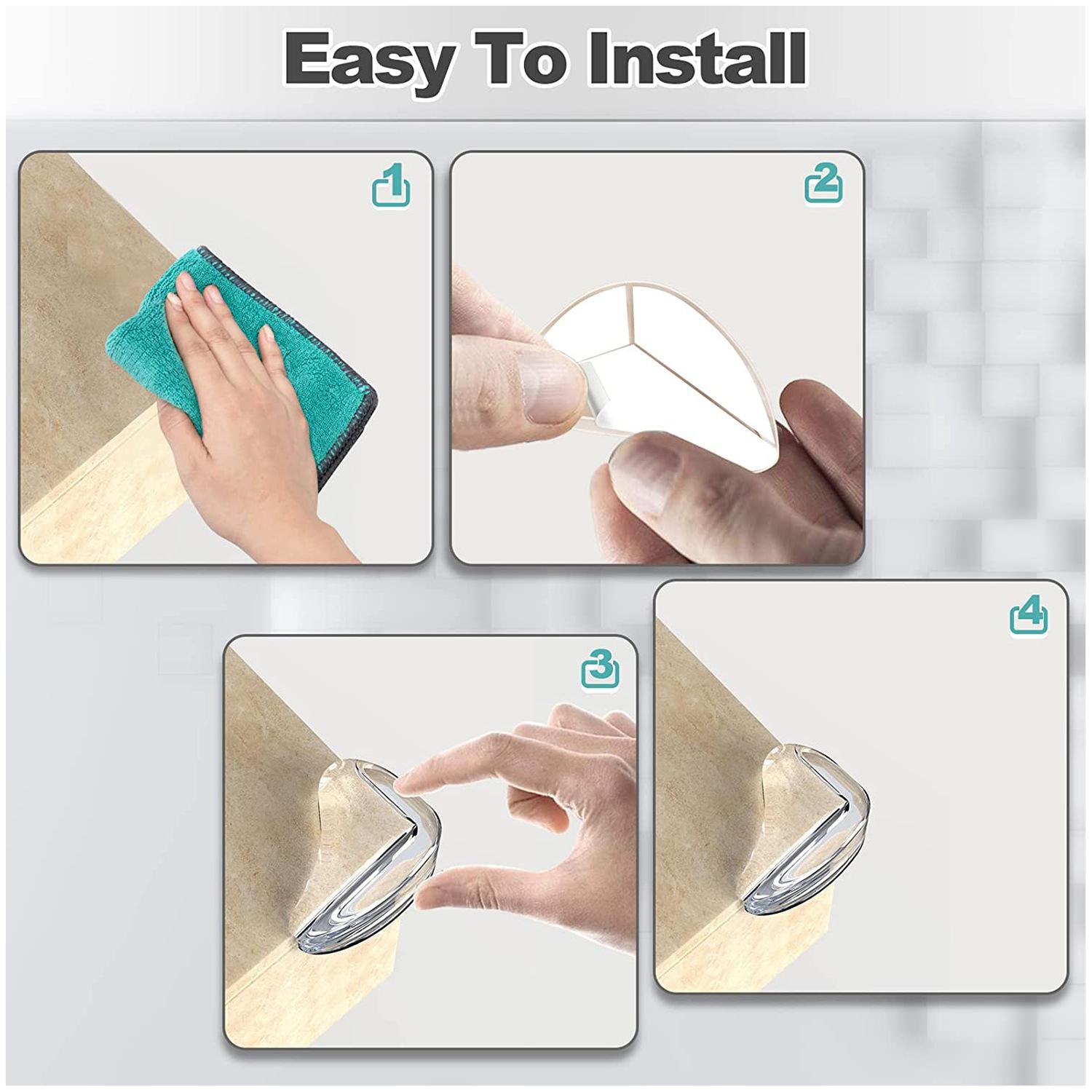 Easy To Install

1

2

3

4