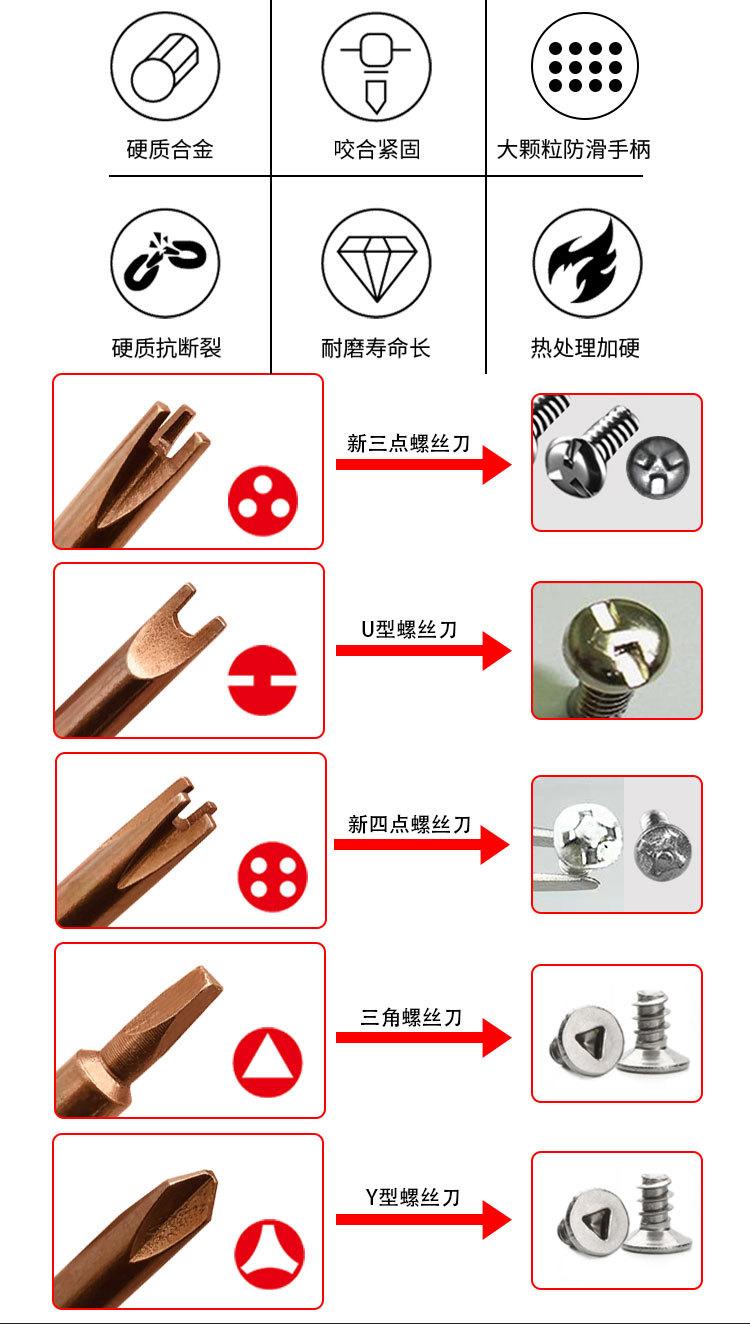 硬质合金

咬合紧固

大颗粒防滑手柄

硬质抗断裂

耐磨寿命长

热处理加硬

新三点螺丝刀

U型螺丝刀

新四点螺丝刀

三角螺丝刀

Y型螺丝刀