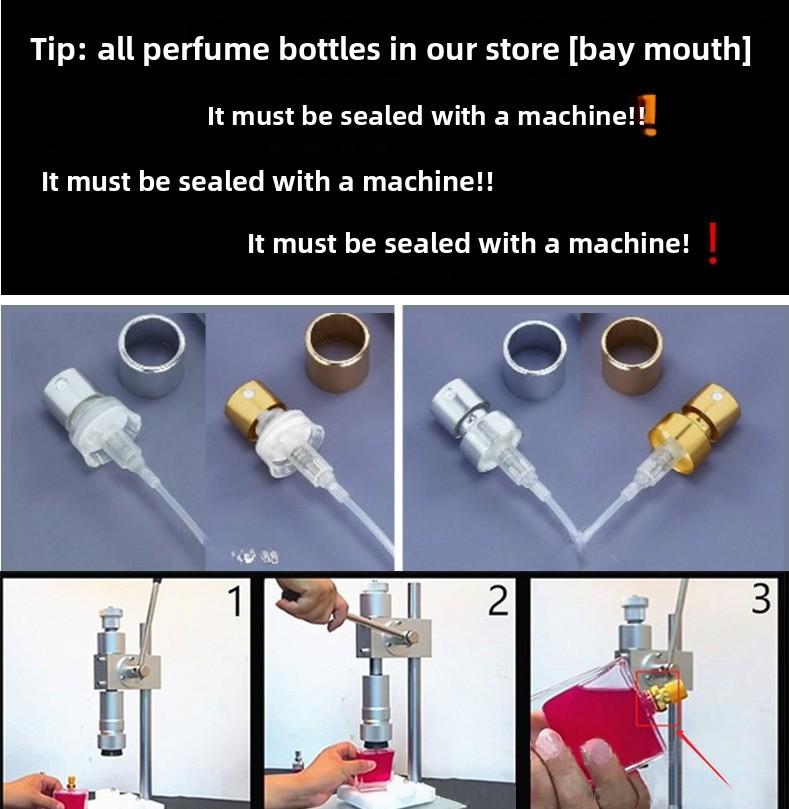 Tip: all perfume bottles in our store [bay mouth]

It must be sealed with a machine!!!

It must be sealed with a machine!!

It must be sealed with a machine! !

1

2

3