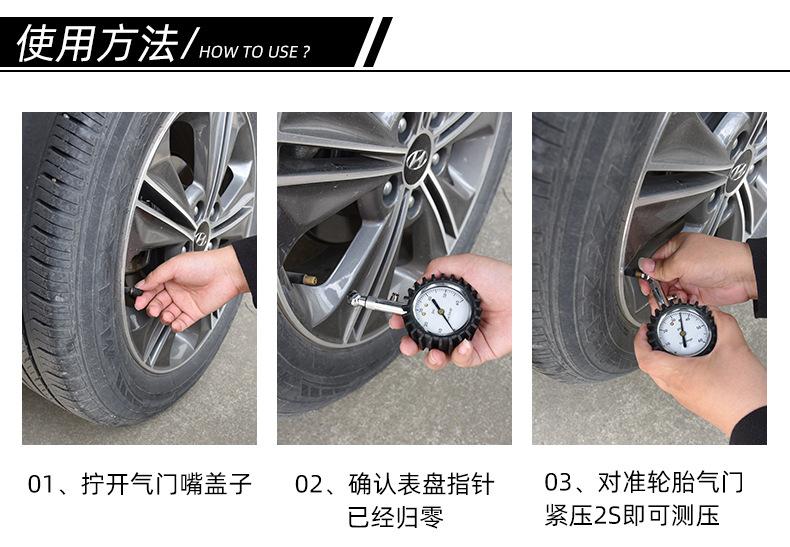 使用方法/ HOW TO USE ?

01、拧开气门嘴盖子

02、确认表盘指针已经归零

03、对准轮胎气门紧压2S即可测压