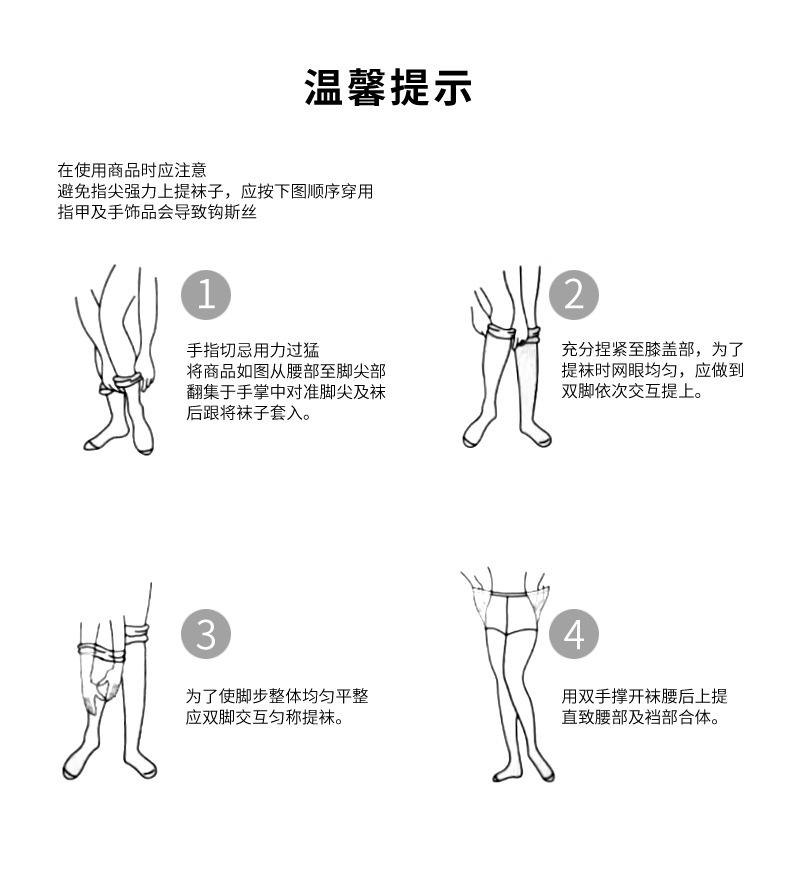 温馨提示

在使用商品时应注意
避免指尖强力上提袜子，应按下图顺序穿用
指甲及手饰品会导致钩斯丝

1

手指切忌用力过猛
将商品如图从腰部至脚尖部翻集于手掌中对准脚尖及袜后跟将袜子套入。

2

充分捏紧至膝盖部，为了提袜时网眼均匀，应做到双脚依次交互提上。

3

为了使脚步整体均匀平整
应双脚交互匀称提袜。

4

用双手撑开袜腰后上提
直致腰部及裆部合体。