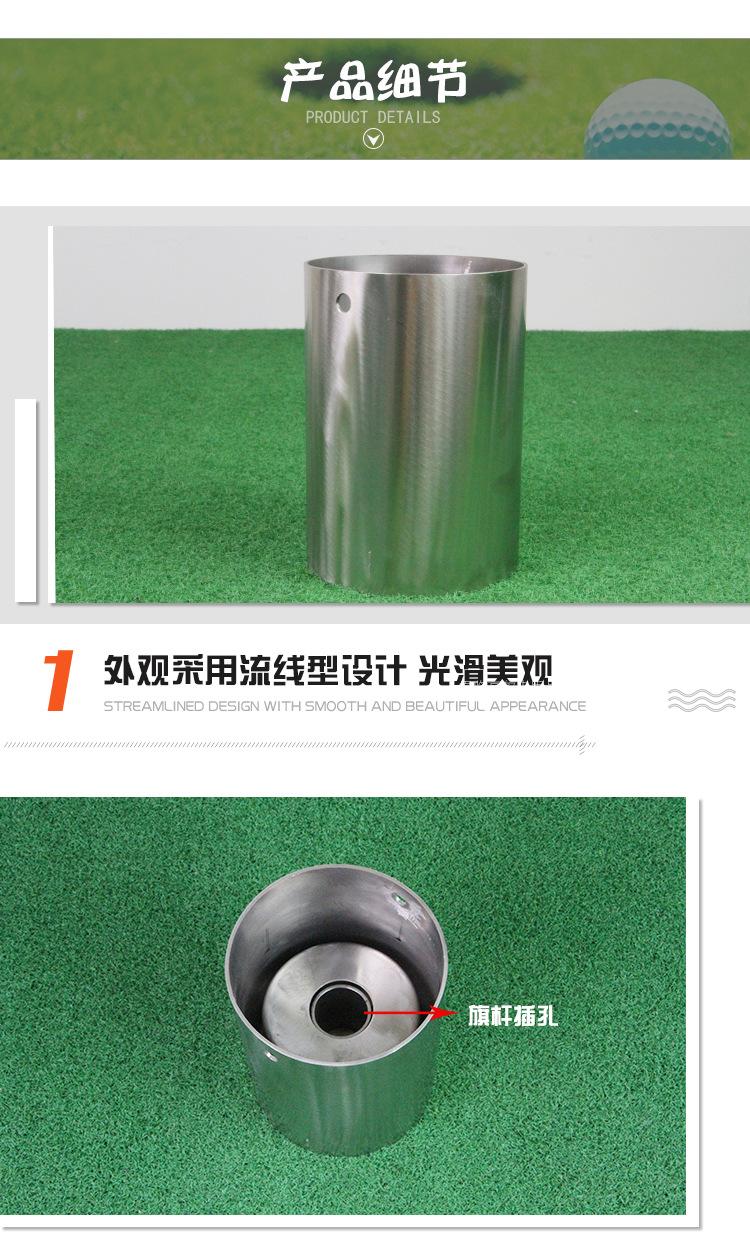 产品细节
PRODUCT DETAILS

1 外观采用流线型设计 光滑美观
STREAMLINED DESIGN WITH SMOOTH AND BEAUTIFUL APPEARANCE

旗杆插孔