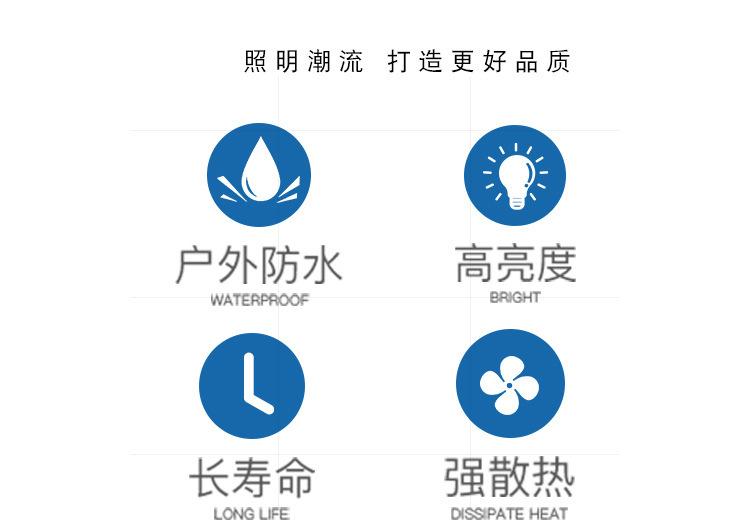 照明潮流 打造更好品质

户外防水
WATERPROOF

高亮度
BRIGHT

长寿命
LONG LIFE

强散热
DISSIPATE HEAT