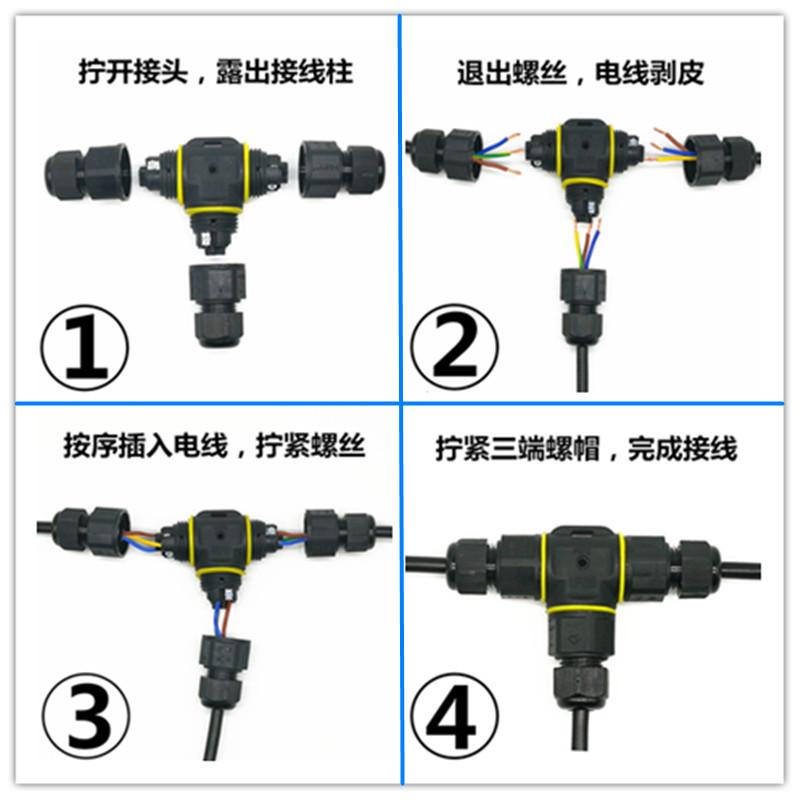 拧开接头，露出接线柱

①

退出螺丝，电线剥皮

②

按序插入电线，拧紧螺丝

③

拧紧三端螺帽，完成接线

④