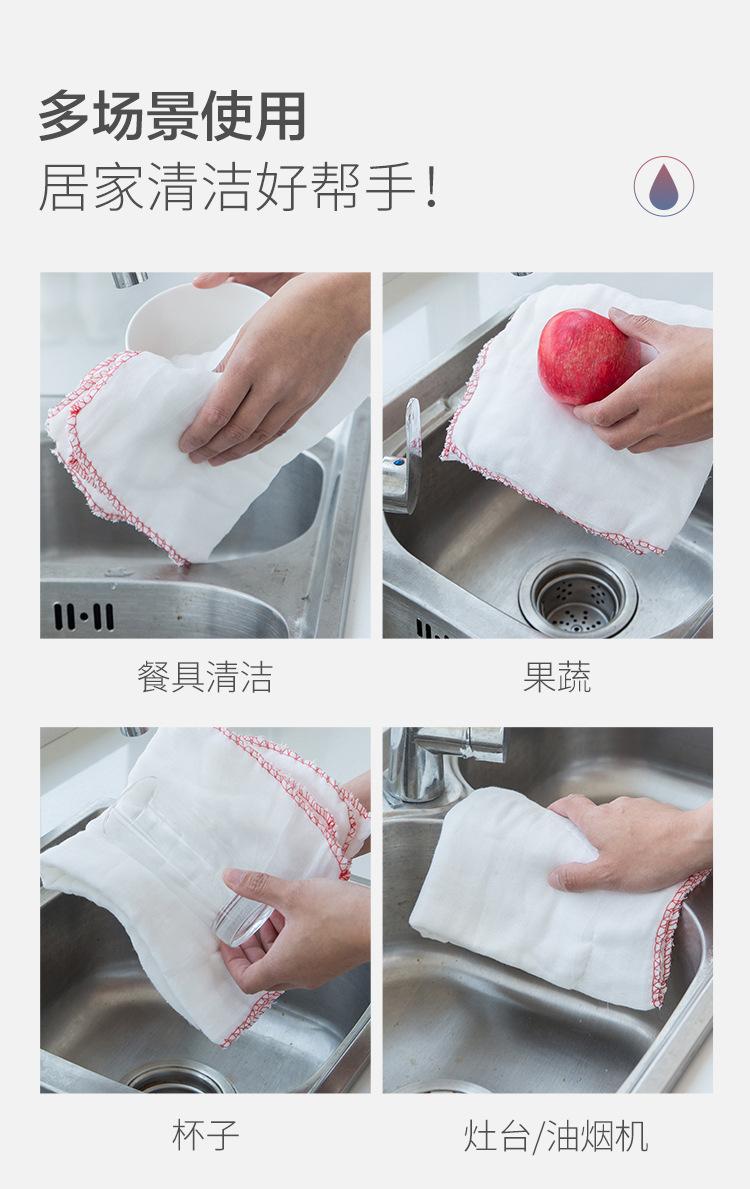 多场景使用
居家清洁好帮手！

餐具清洁

果蔬

杯子

灶台/油烟机