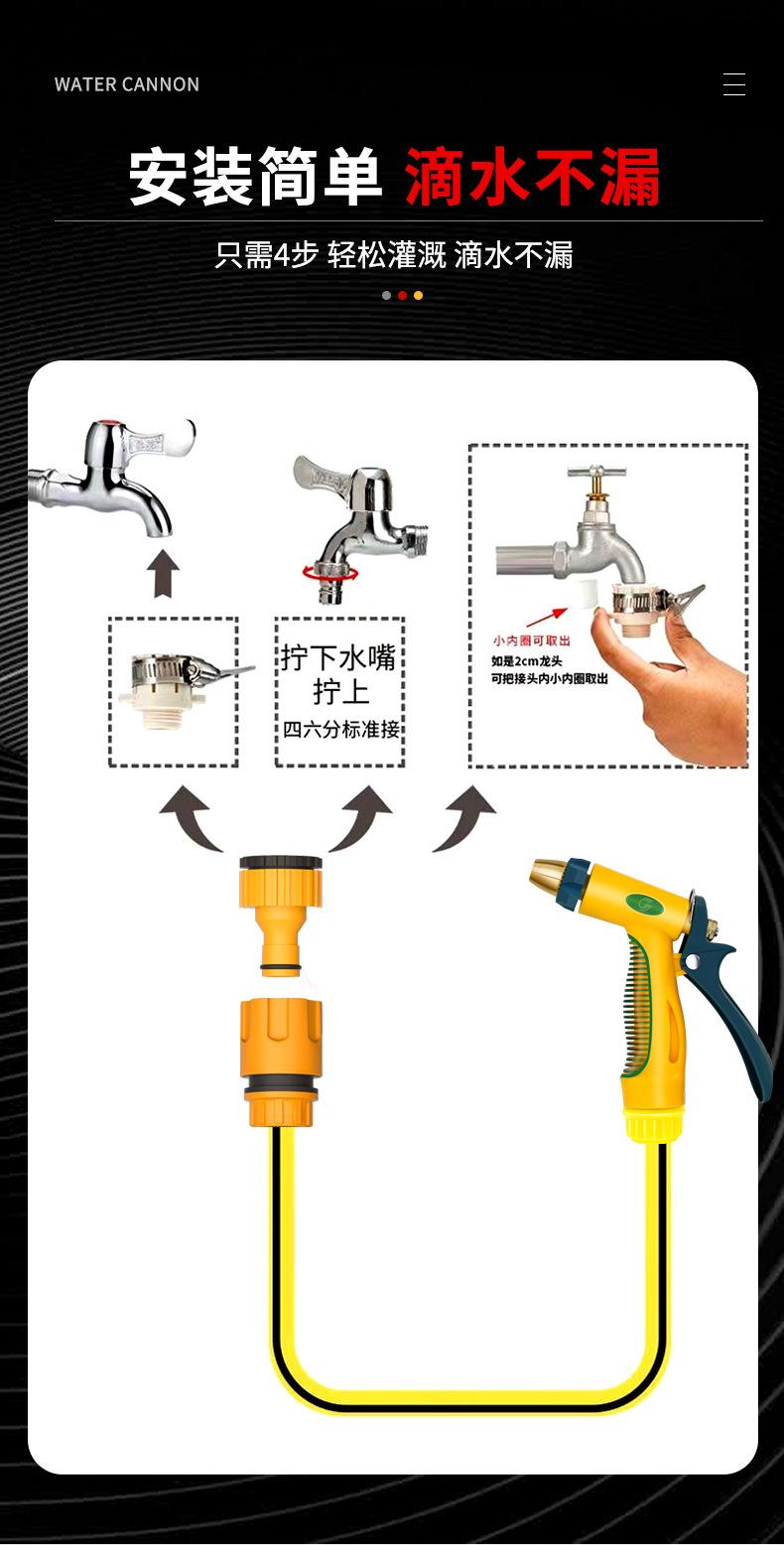 WATER CANNON

安装简单 滴水不漏

只需4步 轻松灌溉 滴水不漏

拧下水嘴
拧上

四六分标准接

小内圈可取出

如是2cm龙头
可把接头内小内圈取出