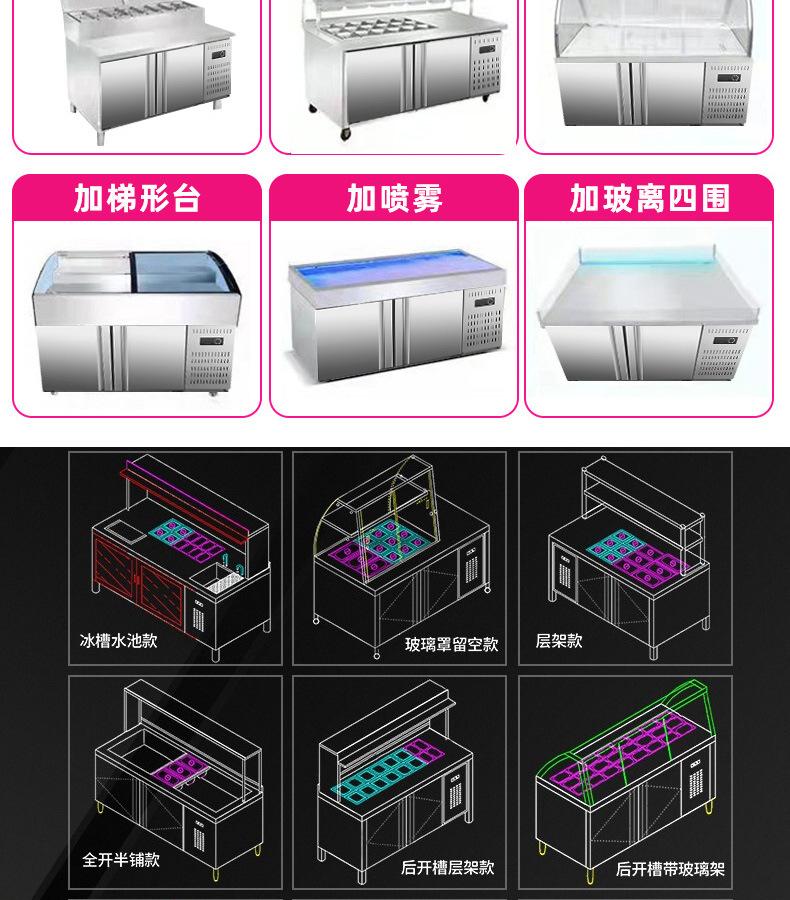 加梯形台

加喷雾

加玻离四围

冰槽水池款

玻璃罩留空款

层架款

全开半铺款

后开槽层架款

后开槽带玻璃架