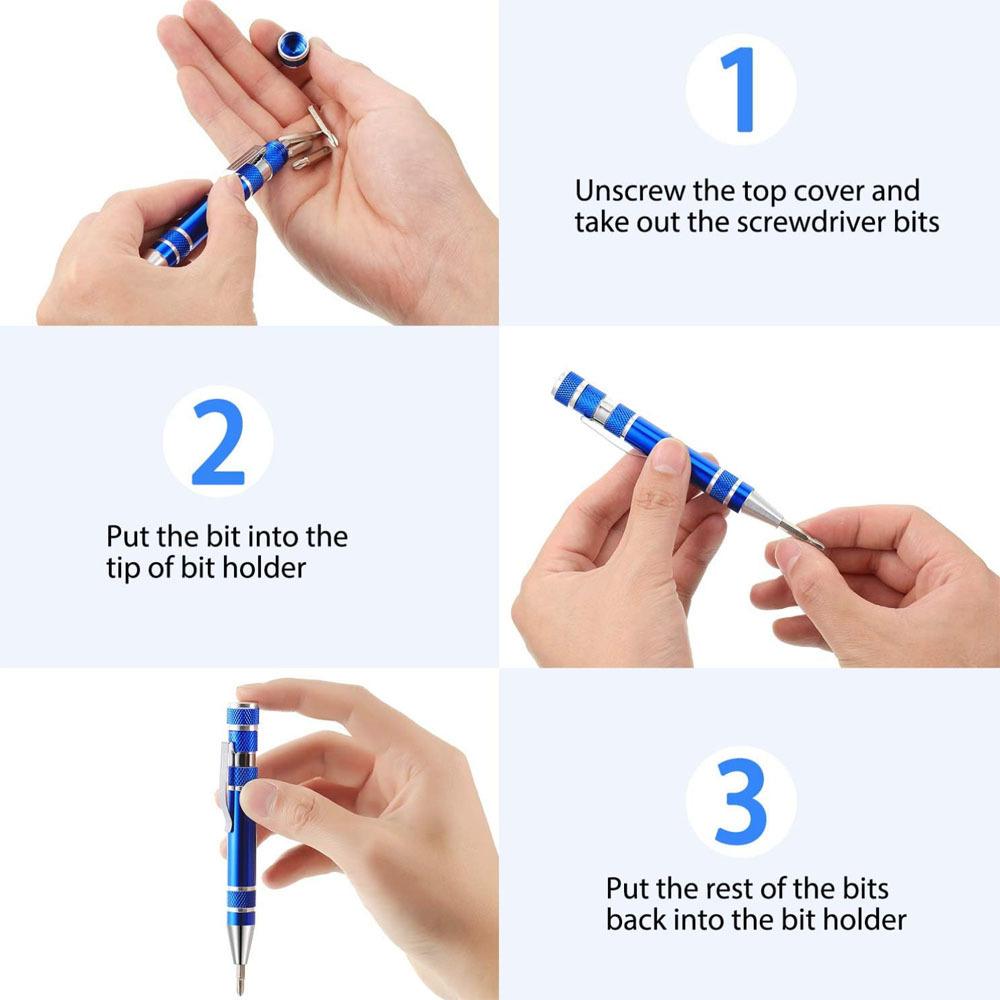 1

Unscrew the top cover and take out the screwdriver bits

2

Put the bit into the tip of bit holder

3

Put the rest of the bits back into the bit holder