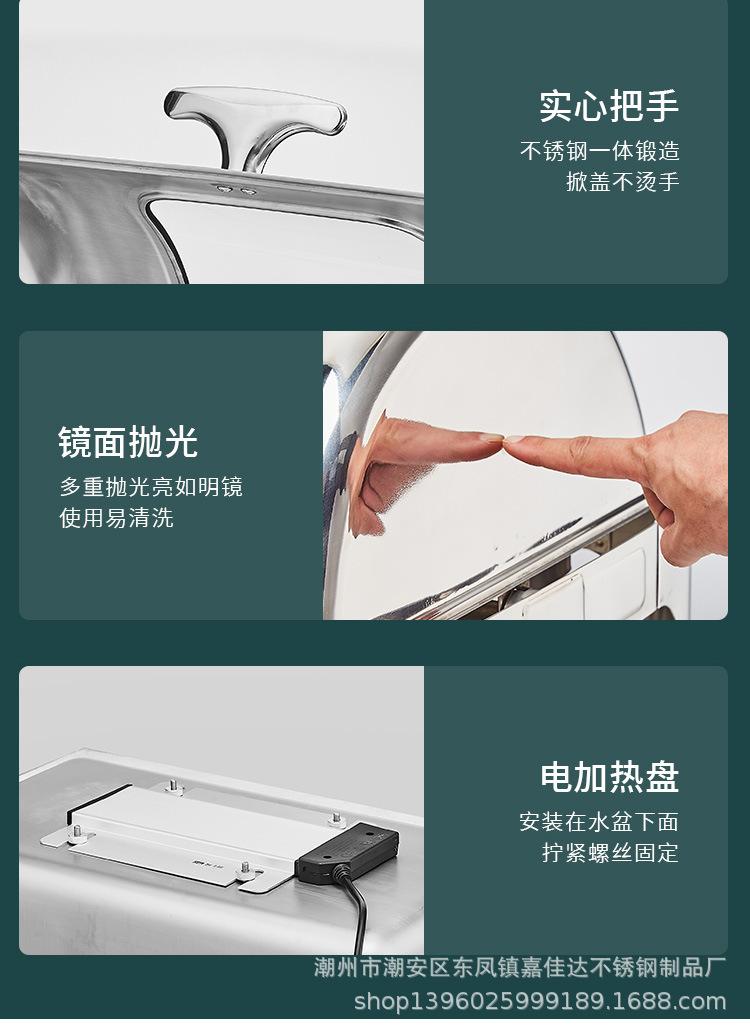 实心把手

不锈钢一体锻造
掀盖不烫手

镜面抛光

多重抛光亮如明镜
使用易清洗

电加热盘

安装在水盆下面
拧紧螺丝固定

潮州市潮安区东凤镇嘉佳达不锈钢制品厂
shop1396025999189.1688.com