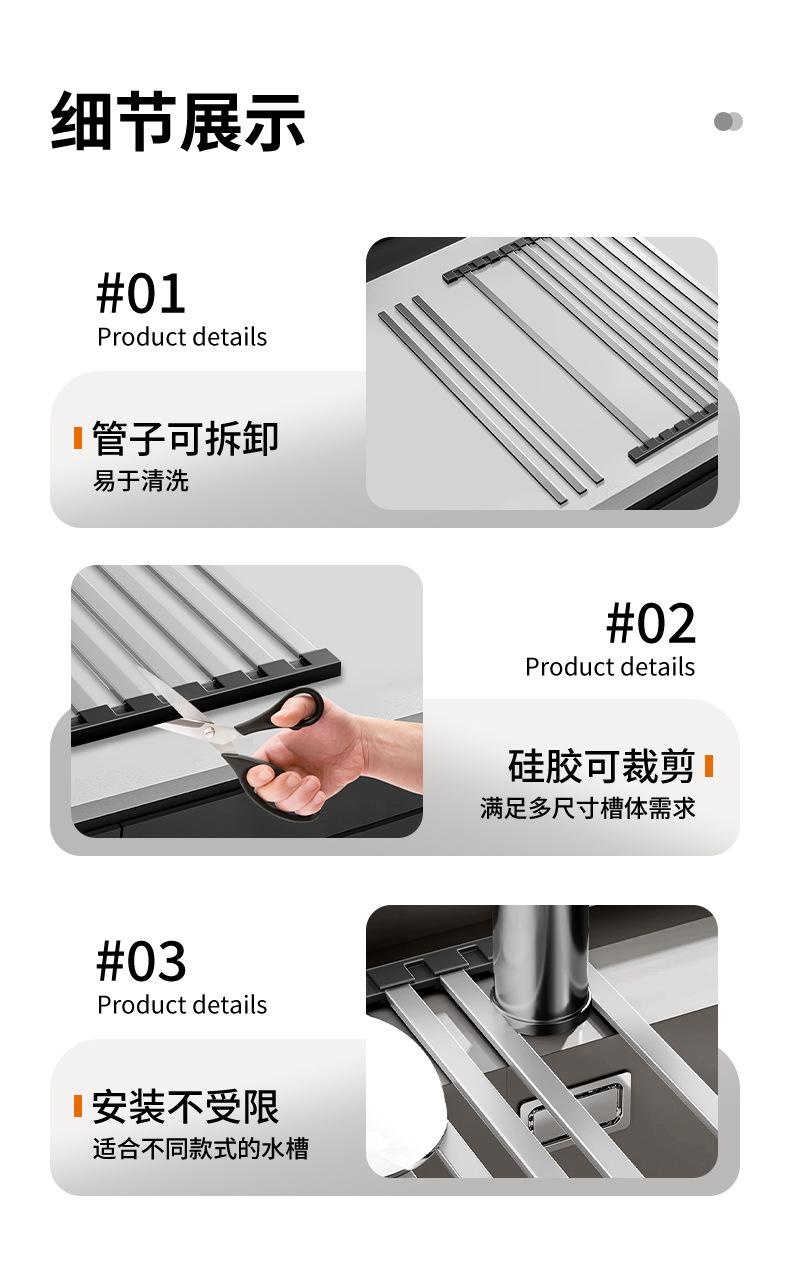 细节展示

#01
Product details

管子可拆卸
易于清洗

#02
Product details

硅胶可裁剪
满足多尺寸槽体需求

#03
Product details

安装不受限
适合不同款式的水槽