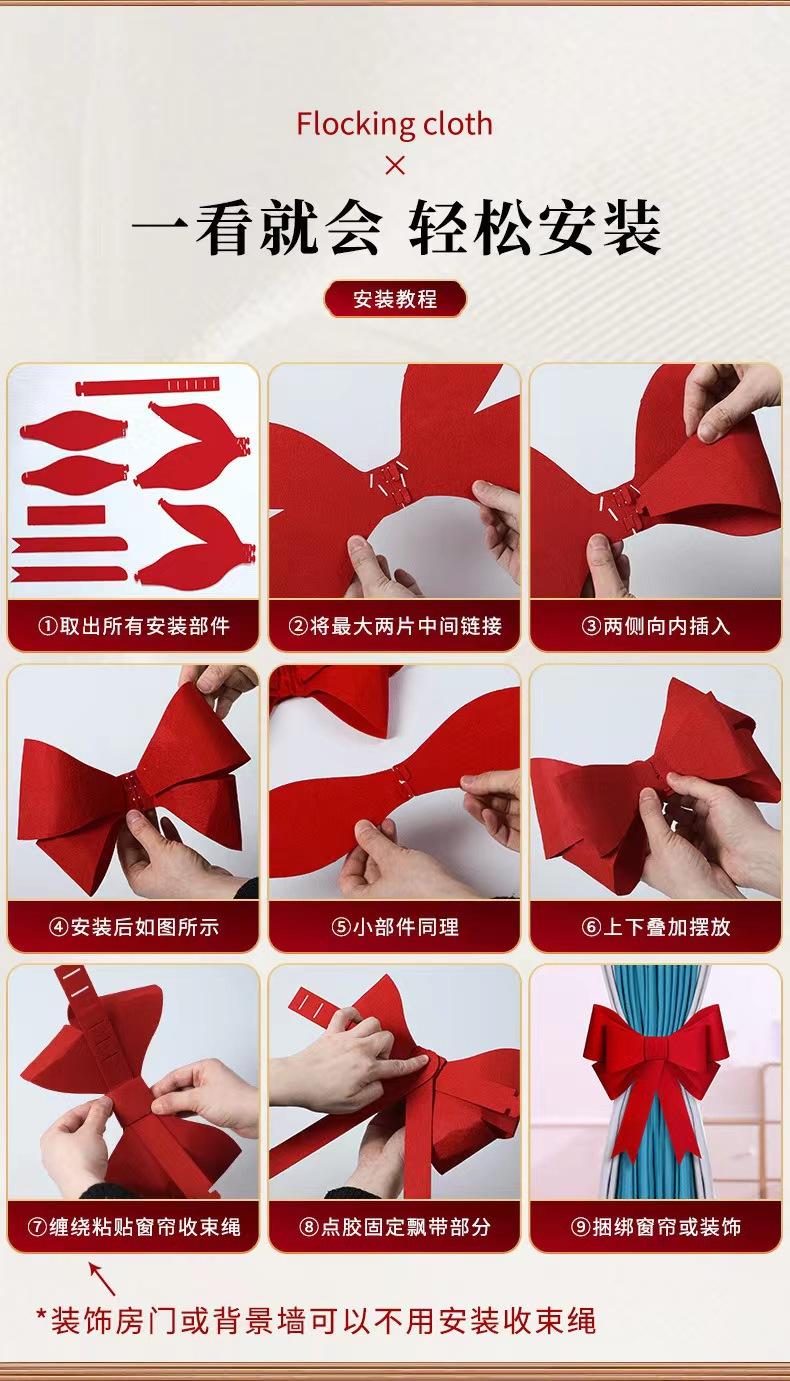 Flocking cloth
×
一看就会 轻松安装

安装教程

①取出所有安装部件

②将最大两片中间链接

③两侧向内插入

④安装后如图所示

⑤小部件同理

⑥上下叠加摆放

⑦缠绕粘贴窗帘收束绳

⑧点胶固定飘带部分

⑨捆绑窗帘或装饰

*装饰房门或背景墙可以不用安装收束绳