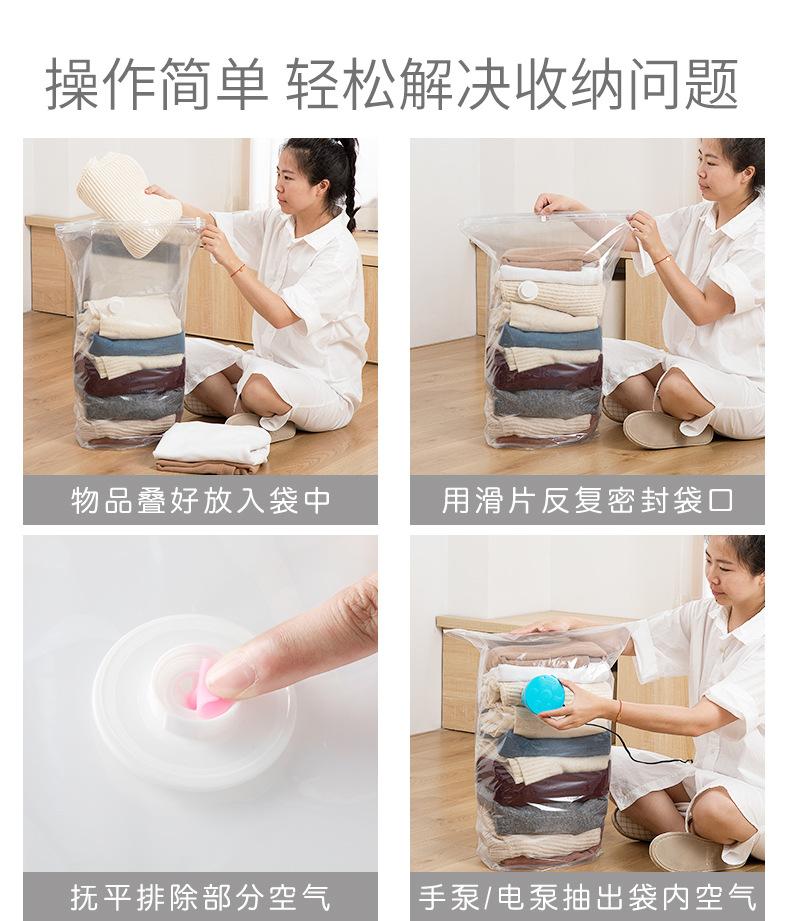 操作简单 轻松解决收纳问题

物品叠好放入袋中

用滑片反复密封袋口

抚平排除部分空气

手泵/电泵抽出袋内空气