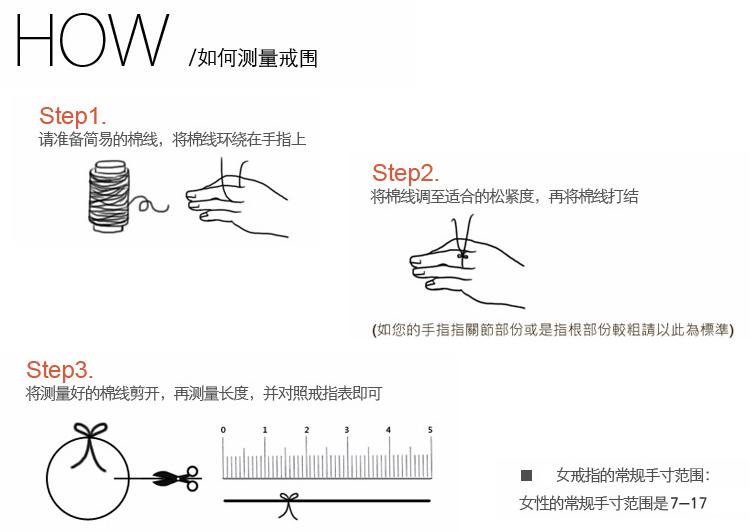 HOW /如何测量戒围

Step1.
请准备简易的棉线，将棉线环绕在手指上

Step2.
将棉线调至适合的松紧度，再将棉线打结

(如您的手指指關節部份或是指根部份較粗請以此為標準)

Step3.
将测量好的棉线剪开，再测量长度，并对照戒指表即可

0 1 2 3 4 5

■ 女戒指的常规手寸范围:
女性的常规手寸范围是7—17