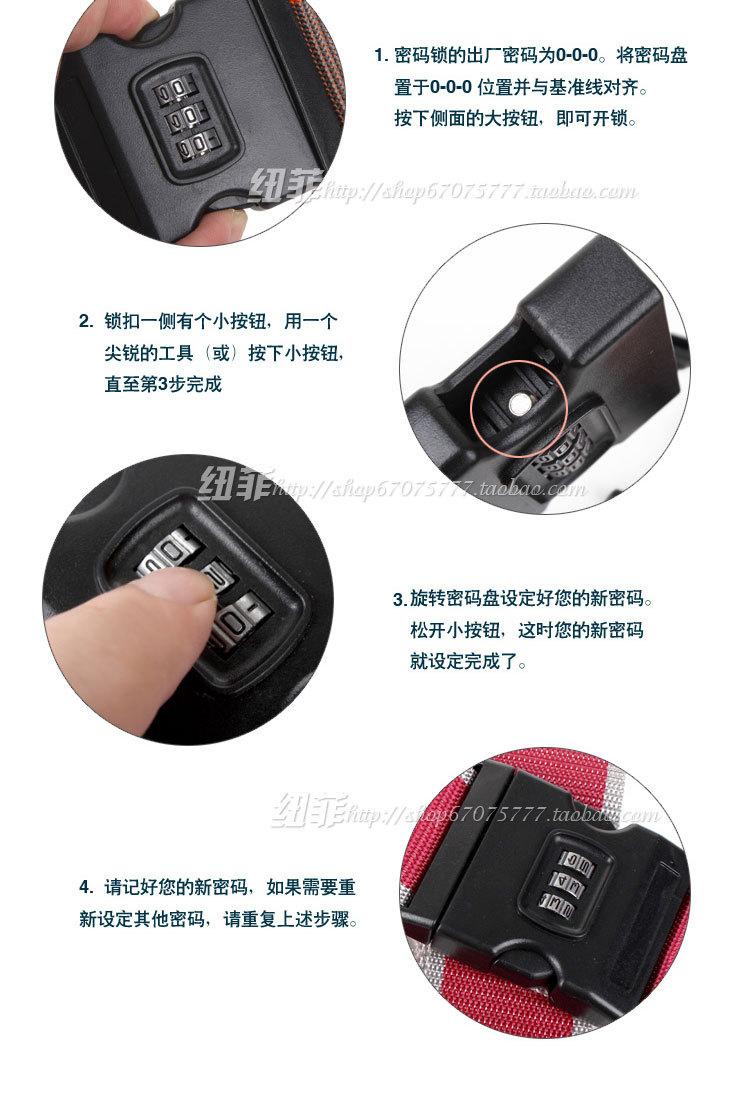 1. 密码锁的出厂密码为0-0-0。将密码盘置于0-0-0 位置并与基准线对齐。按下侧面的大按钮，即可开锁。

纽菲 http://shop67075777.taobao.com

2. 锁扣一侧有个小按钮，用一个尖锐的工具（或）按下小按钮，直至第3步完成

纽菲 http://shop67075777.taobao.com

3.旋转密码盘设定好您的新密码。松开小按钮，这时您的新密码就设定完成了。

纽菲 http://shop67075777.taobao.com

4. 请记好您的新密码，如果需要重新设定其他密码，请重复上述步骤。