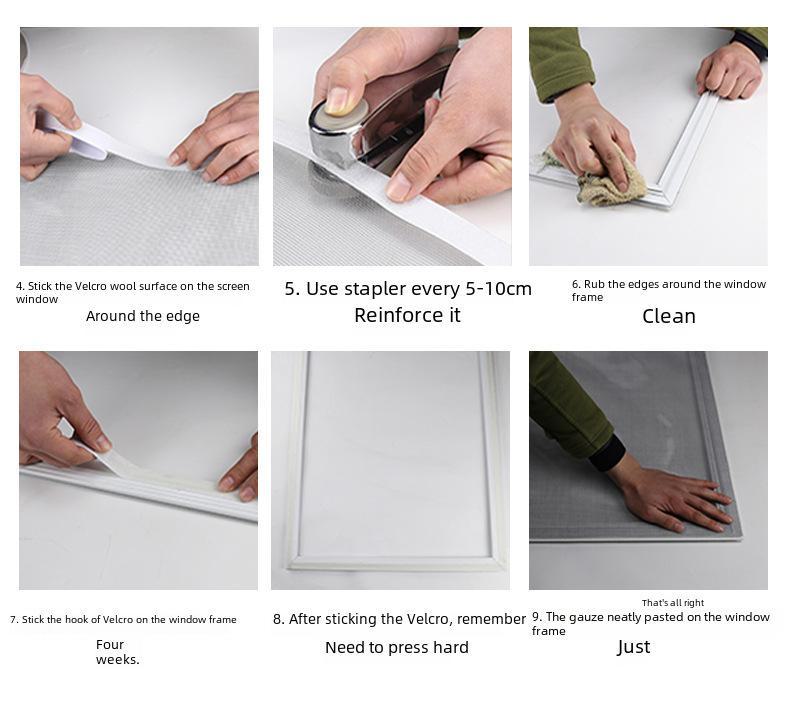 4. Stick the Velcro wool surface on the screen window

Around the edge

5. Use stapler every 5-10cm

Reinforce it

6. Rub the edges around the window frame

Clean

7. Stick the hook of Velcro on the window frame

Four weeks.

8. After sticking the Velcro, remember

Need to press hard

That's all right

9. The gauze neatly pasted on the window frame

Just