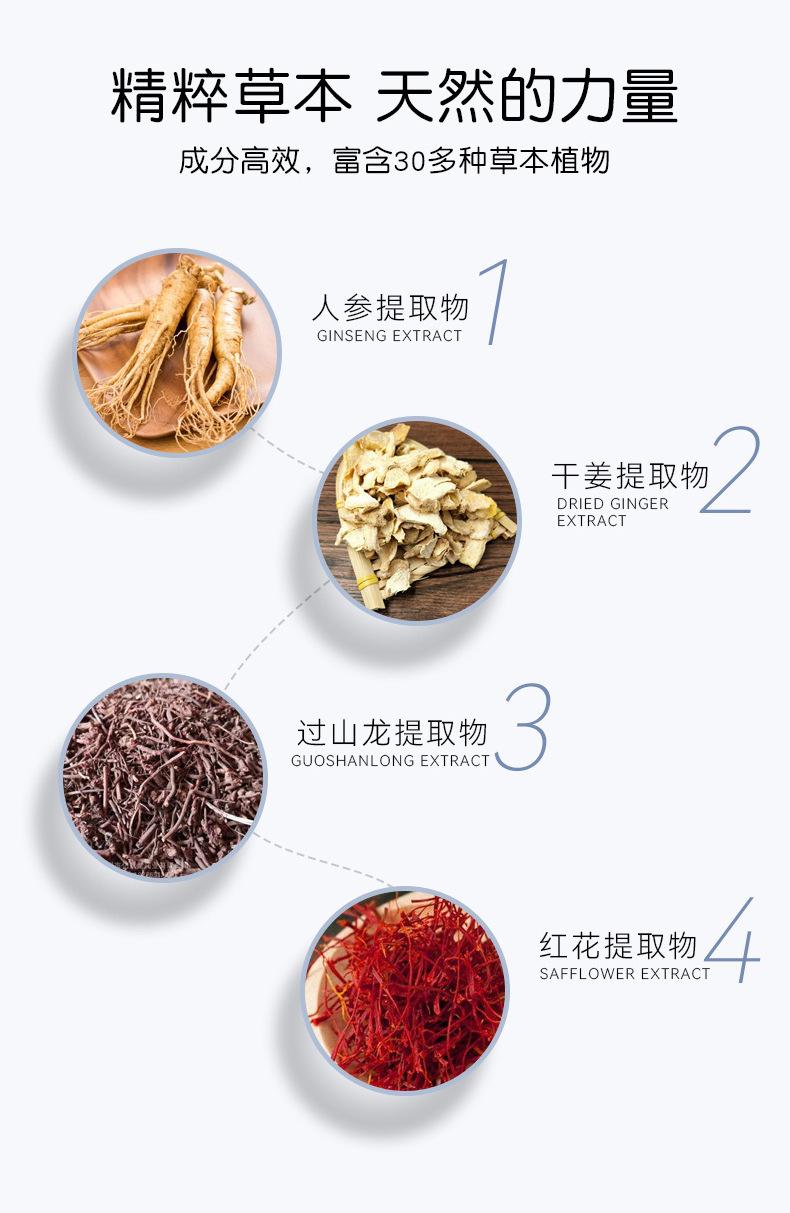 精粹草本 天然的力量

成分高效，富含30多种草本植物

人参提取物 1
GINSENG EXTRACT

干姜提取物 2
DRIED GINGER EXTRACT

过山龙提取物 3
GUOSHANLONG EXTRACT

红花提取物 4
SAFFLOWER EXTRACT