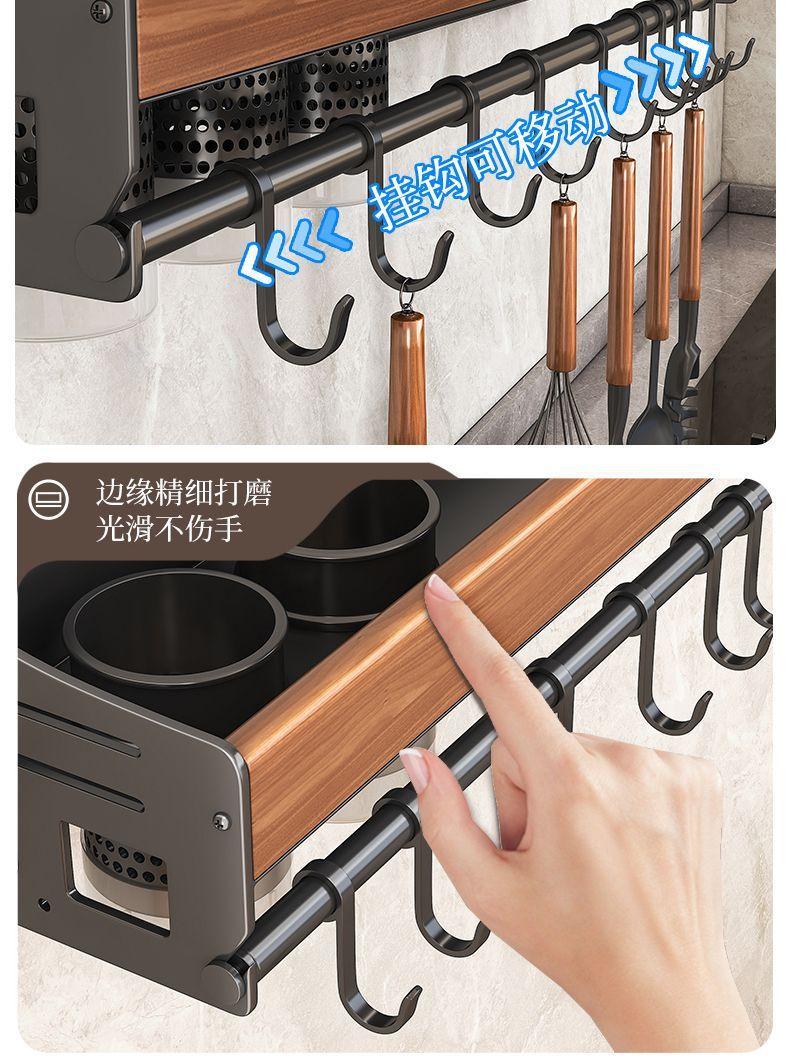 挂钩可移动

边缘精细打磨
光滑不伤手