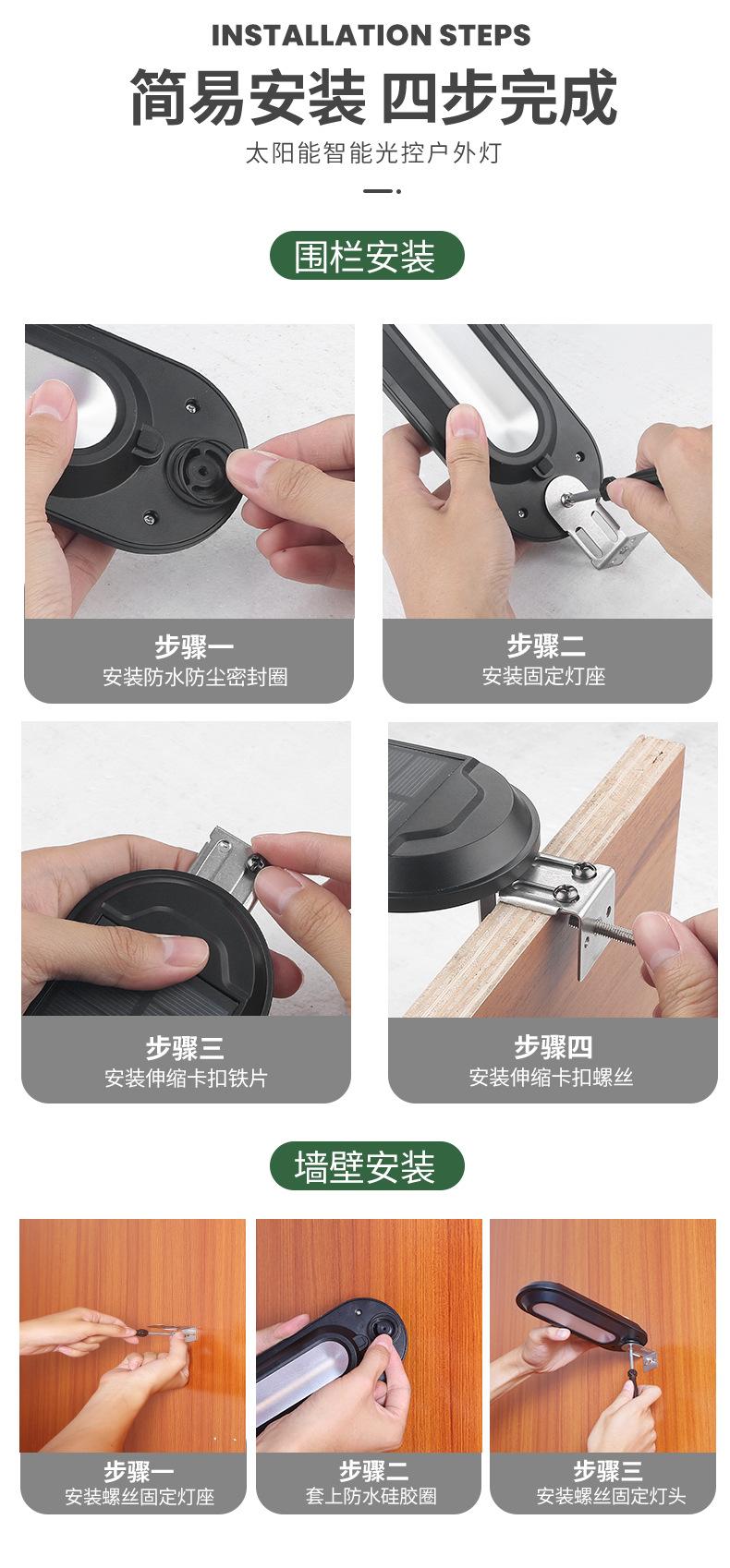 INSTALLATION STEPS

简易安装 四步完成

太阳能智能光控户外灯

围栏安装

步骤一
安装防水防尘密封圈

步骤二
安装固定灯座

步骤三
安装伸缩卡扣铁片

步骤四
安装伸缩卡扣螺丝

墙壁安装

步骤一
安装螺丝固定灯座

步骤二
套上防水硅胶圈

步骤三
安装螺丝固定灯头