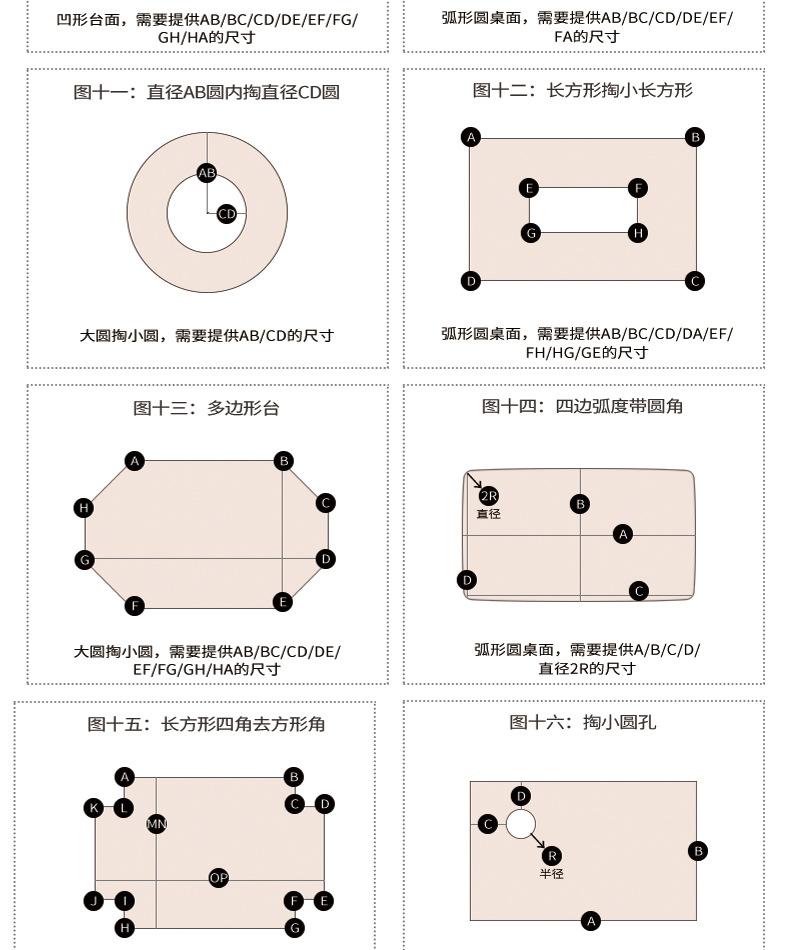 凹形台面，需要提供AB/BC/CD/DE/EF/FG/GH/HA的尺寸

弧形圆桌面，需要提供AB/BC/CD/DE/EF/FA的尺寸

图十一：直径AB圆内掏直径CD圆

AB

CD

大圆掏小圆，需要提供AB/CD的尺寸

图十二：长方形掏小长方形

A B E F G H D C

弧形圆桌面，需要提供AB/BC/CD/DA/EF/FH/HG/GE的尺寸

图十三：多边形台

A B H C G D F E

大圆掏小圆，需要提供AB/BC/CD/DE/EF/FG/GH/HA的尺寸

图十四：四边弧度带圆角

2R 直径 B A D C

弧形圆桌面，需要提供A/B/C/D/直径2R的尺寸

图十五：长方形四角去方形角

A B K L C D MN OP J I F E H G

图十六：掏小圆孔

D C R 半径 B A