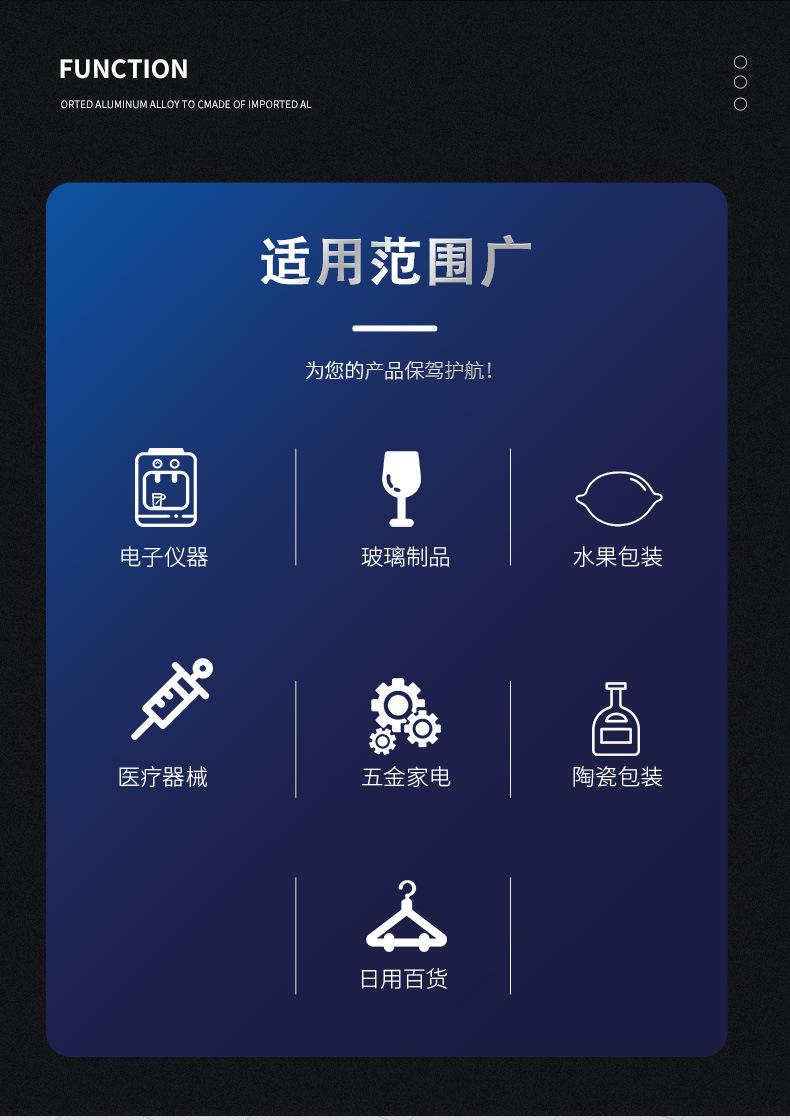 FUNCTION

ORTED ALUMINUM ALLOY TO CMADE OF IMPORTED AL

适用范围广

为您的产品保驾护航!

电子仪器

玻璃制品

水果包装

医疗器械

五金家电

陶瓷包装

日用百货