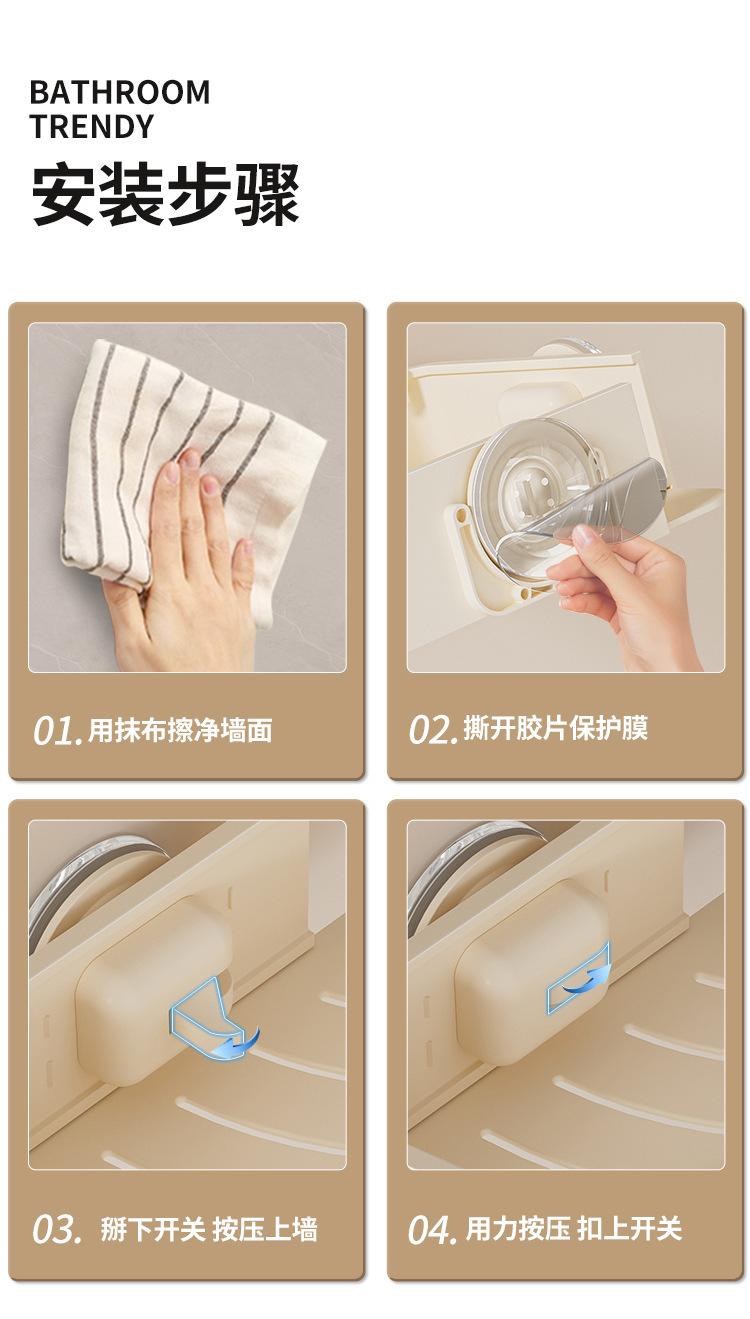 BATHROOM
TRENDY
安装步骤

01. 用抹布擦净墙面

02. 撕开胶片保护膜

03. 掰下开关 按压上墙

04. 用力按压 扣上开关